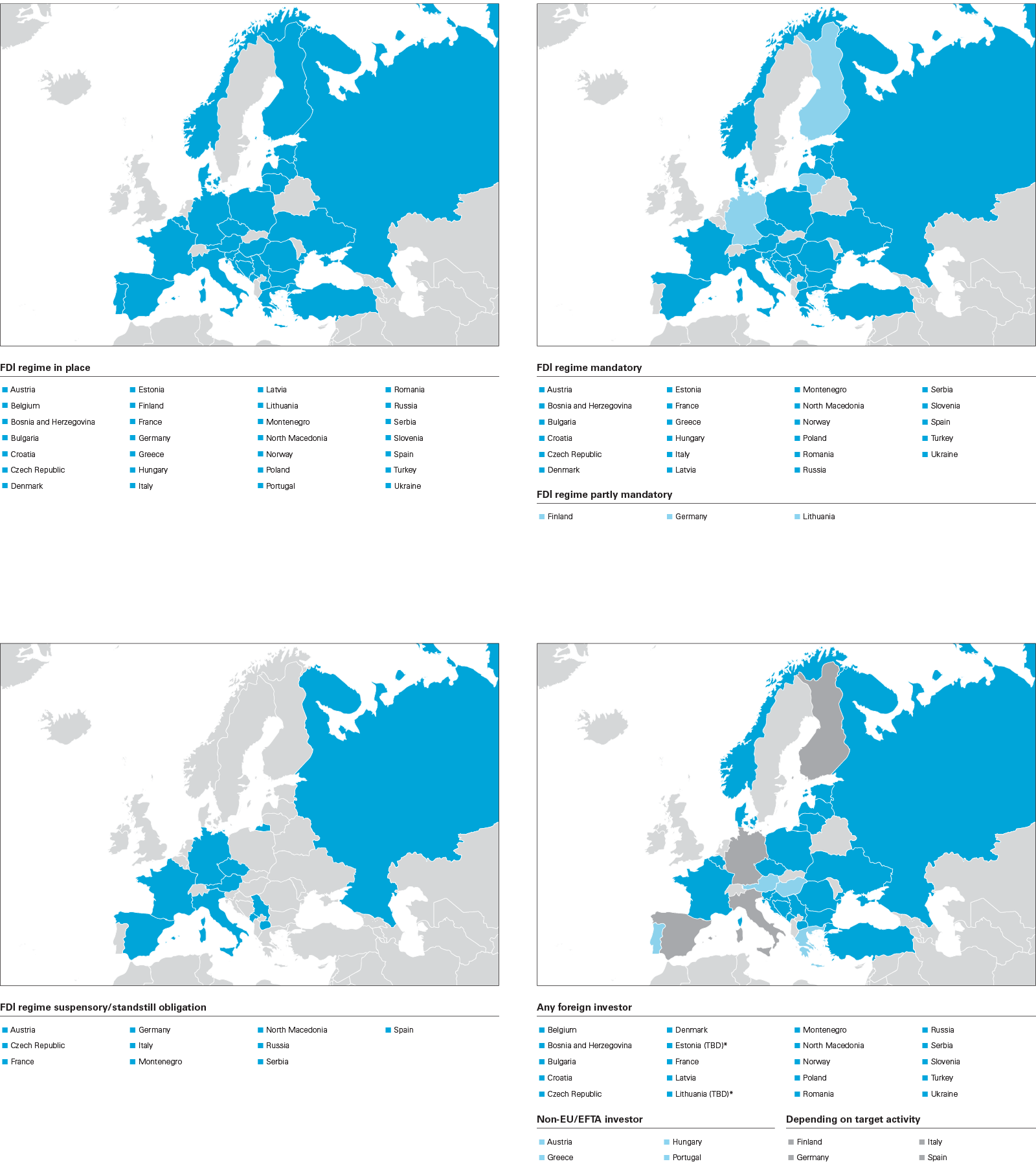 FDI regime in place

Austria
Belgium
Bosnia and Herzegovina
Bulgaria
Croatia
Czech Republic
Denmark

Estonia
Finland
France
Germany
Greece
Hungary
Italy

Latvia
Lithuania
Montenegro
North Macedonia
Norway
Poland
Portugal

Romania
Russia
Serbia
Slovenia
Spain
Turkey
Ukraine

FDI regime mandatory

Austria
Bosnia and Herzegovina
Bulgaria
Croatia
Czech Republic
Denmark

Estonia
France
Greece
Hungary
Italy
Latvia

Montenegro
North Macedonia
Norway
Poland
Romania
Russia

Serbia
Slovenia
Spain
Turkey
Ukraine

FDI regime partly mandatory

Finland
Germany
Lithuania

FDI regime suspensory/standstill obligation

Austria
Czech Republic
France

Germany
Italy
Montenegro

North Macedonia
Russia
Serbia

Spain

Any foreign investor

Belgium
Bosnia and Herzegovina
Bulgaria
Croatia
Czech Republic

Denmark
Estonia (TBD)*
France
Latvia
Lithuania (TBD)*

Montenegro
North Macedonia
Norway
Poland
Romania

Russia
Serbia
Slovenia
Turkey
Ukraine

Non-EU/EFTA investor

Austria
Greece

Hungary
Portugal

Depending on target activity

Finland
Germany

Italy
Spain