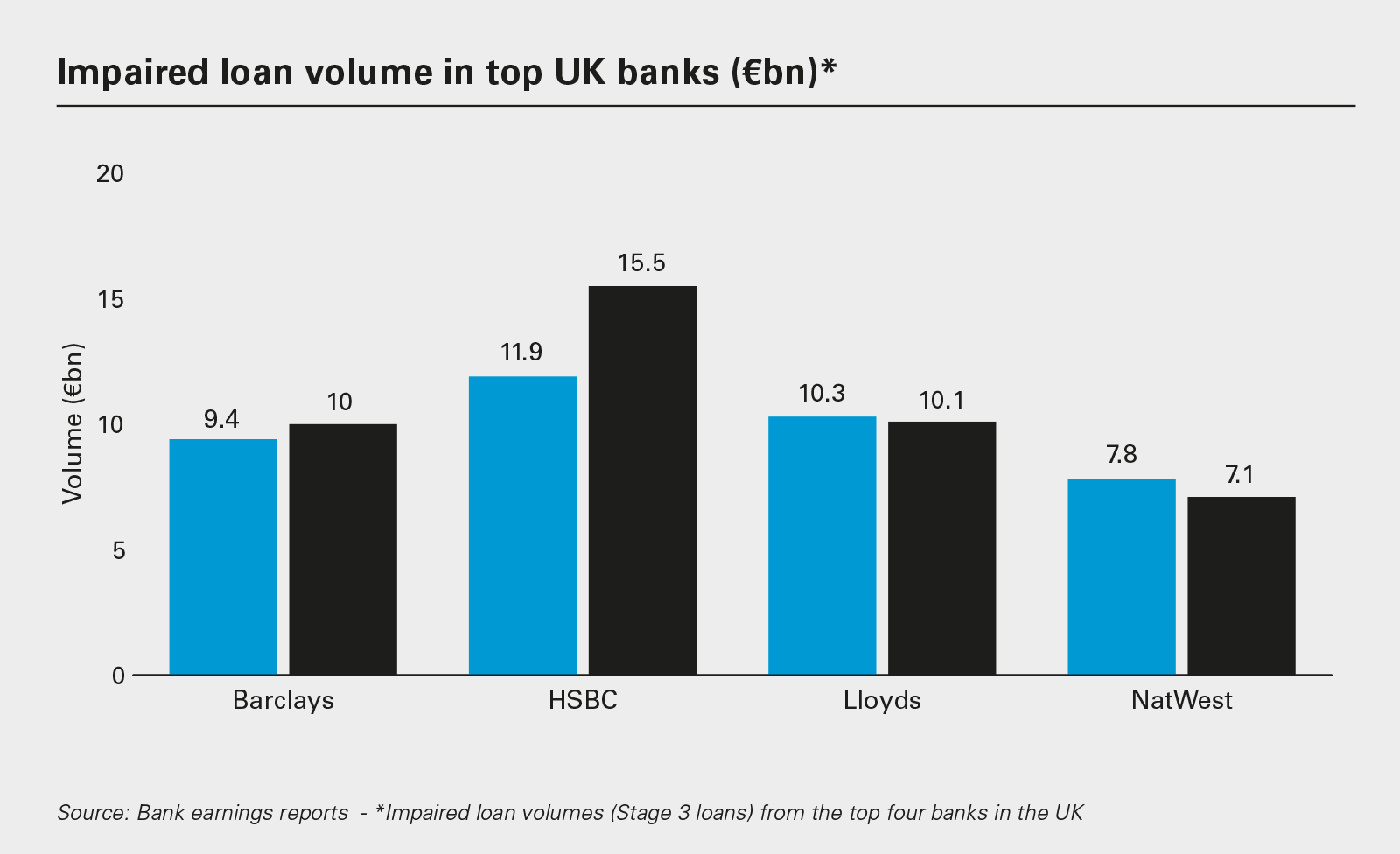 Impaired loan volume in top UK banks (€bn)*

Volume (€bn)

20
15
10
5
0

9.4
10
11.9
15.5
10.3
10.1
7.8
7.1

Barclays
HSBC
Lloyds
NatWest

Source: Bank earnings reports - *Impaired loan volumes (Stage 3 loans) from the top four banks in the UK