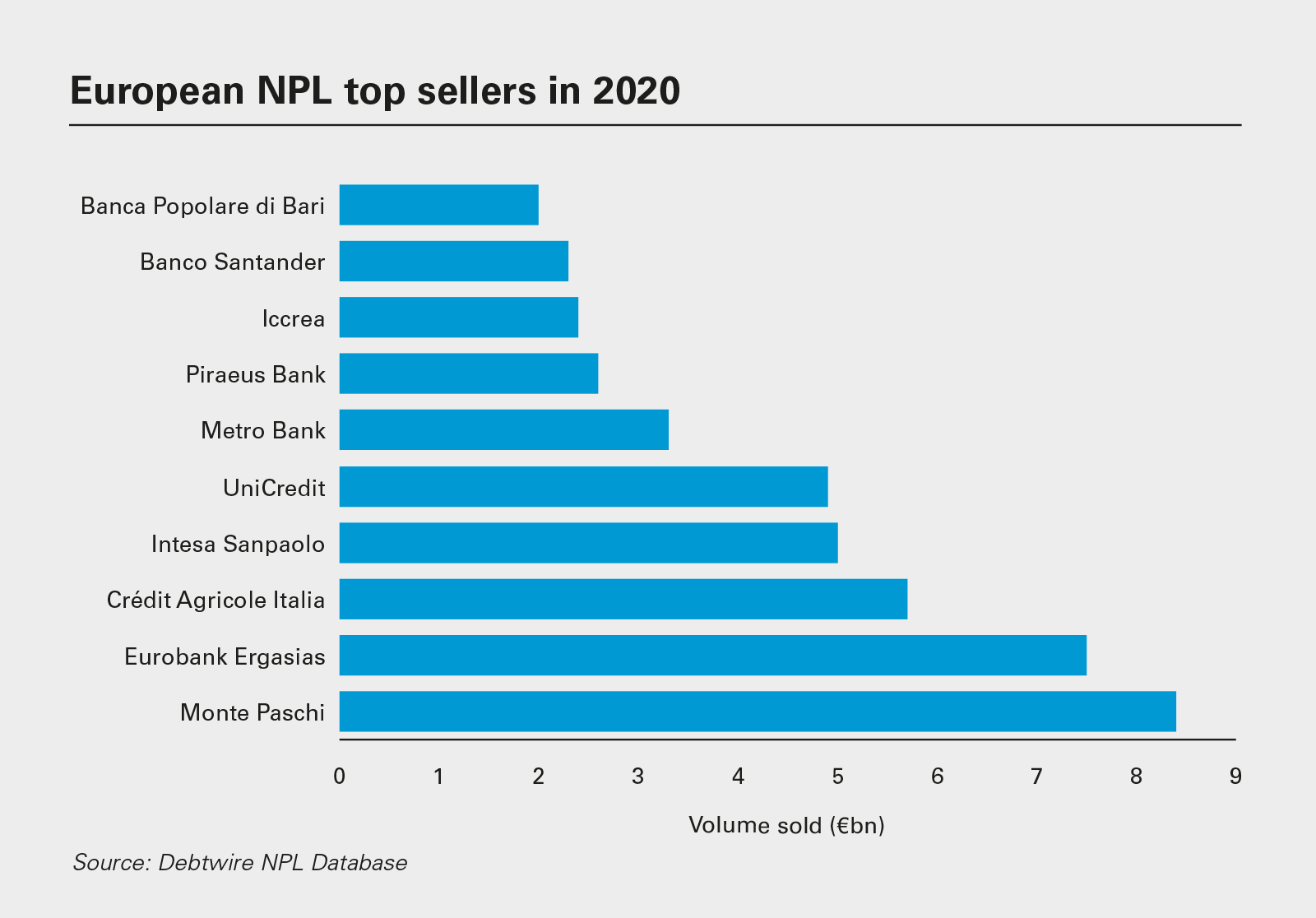 European NPL top sellers in 2020

Banca Popolare di Bari
Banco Santander
Iccrea
Piraeus Bank
Metro Bank
UniCredit
Intesa Sanpaolo
Crédit Agricole Italia
Eurobank Ergasias
Monte Paschi

0 1 2 3 4 5 6 7 8 9

Volume sold (€bn)

Source: Debtwire NPL Database