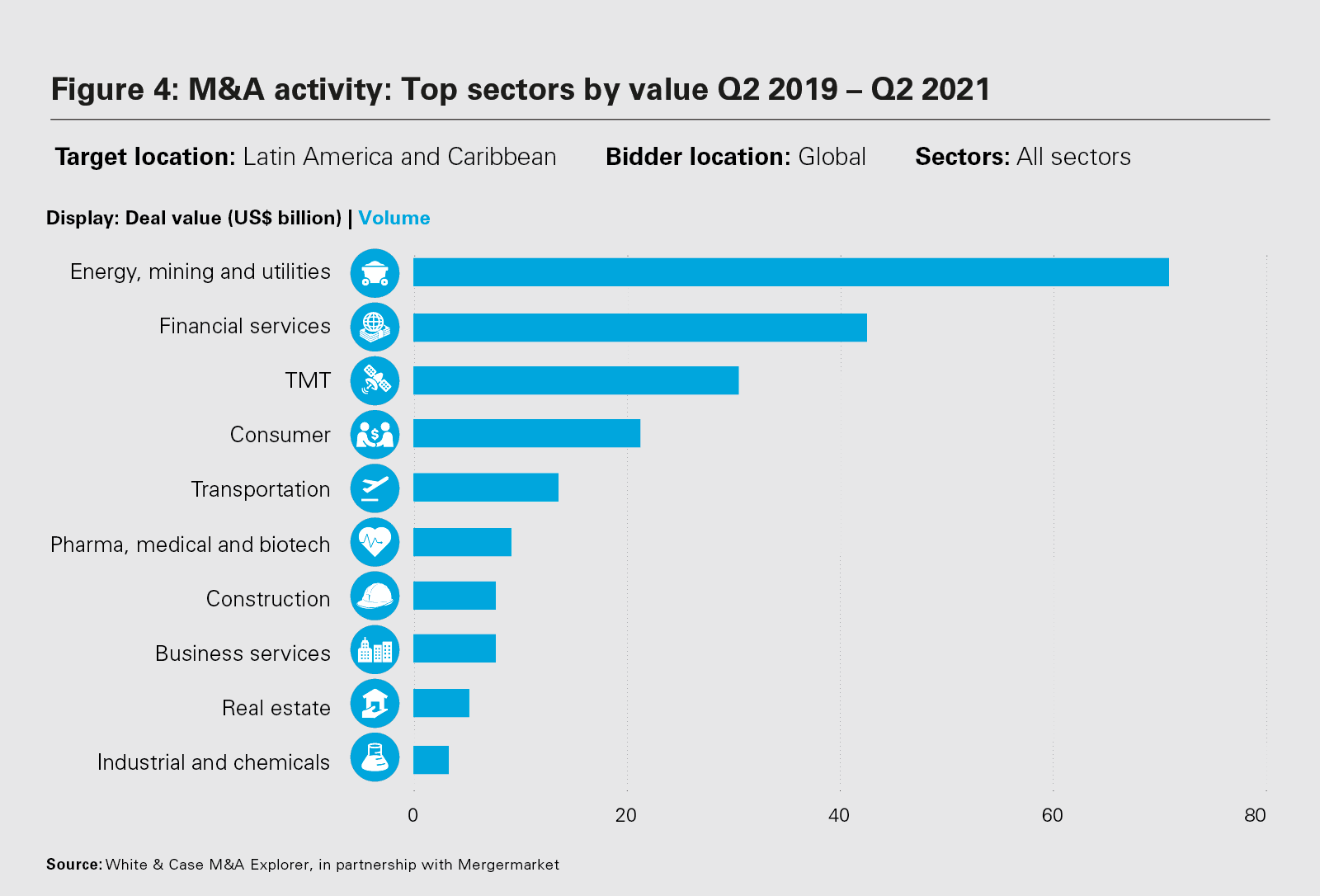 Figure 4: M&A activity: Top sectors by value Q2 2019 – Q2 2021

Target location: Latin America and Caribbean Bidder location: Global Sectors: All sectors

Display: Deal value (US$ billion) | Volume

Energy, mining and utilities
Financial services
TMT
Consumer
Transportation
Pharma, medical and biotech
Construction
Business services
Real estate
Industrial and chemicals

0 20 40 60 80

Source: White & Case M&A Explorer, in partnership with Mergermarket