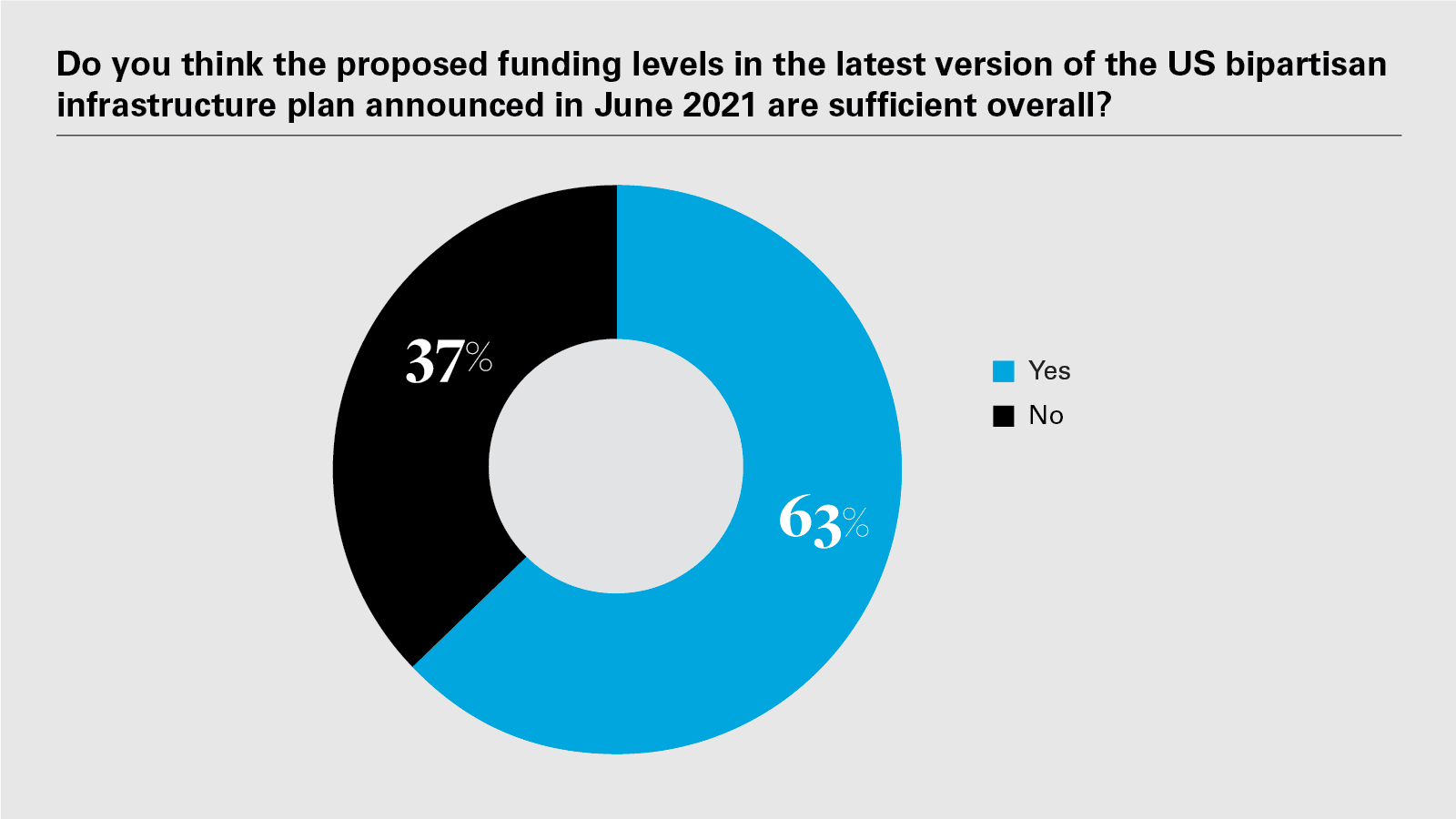 Do you think the proposed funding levels in the latest version of the US bipartisan infrastructure plan announced in June 2021 are sufficient overall?

37%

63%

Yes

No