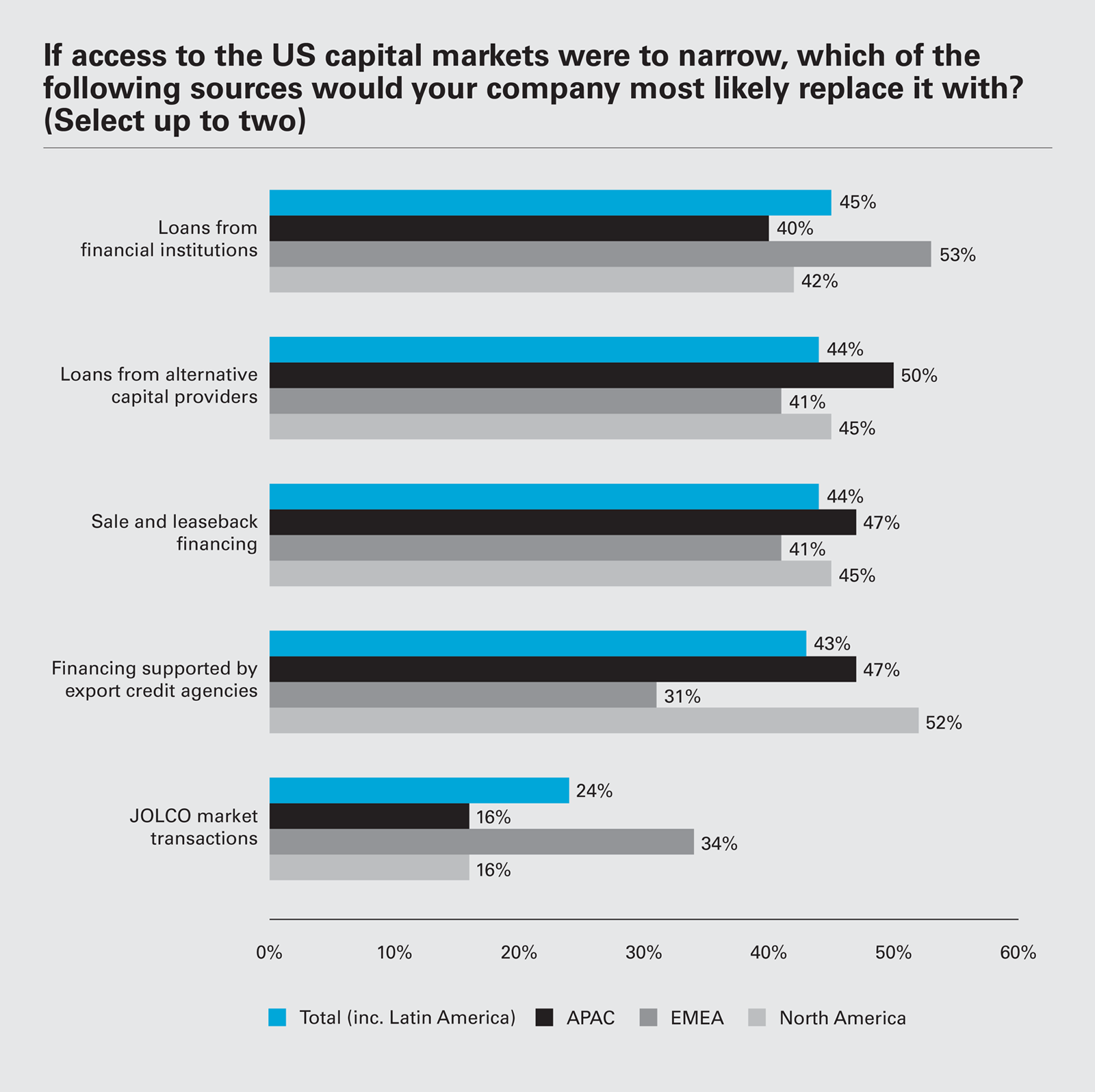 If access to the US capital markets were to narrow, which of the following sources would your company most likely replace it with? (Select up to two)

Loans from financial institutions
45%
40%
53%
42%

Loans from alternative capital providers
44%
50%
41%
45%

Sale and leaseback financing
44%
47%
41%
45%

Financing supported by export credit agencies
43%
47%
31%
52%

JOLCO market transactions
24%
16%
34%
16%

0% 10% 20% 30% 40% 50% 60%

Total (inc. Latin America) APAC EMEA North America