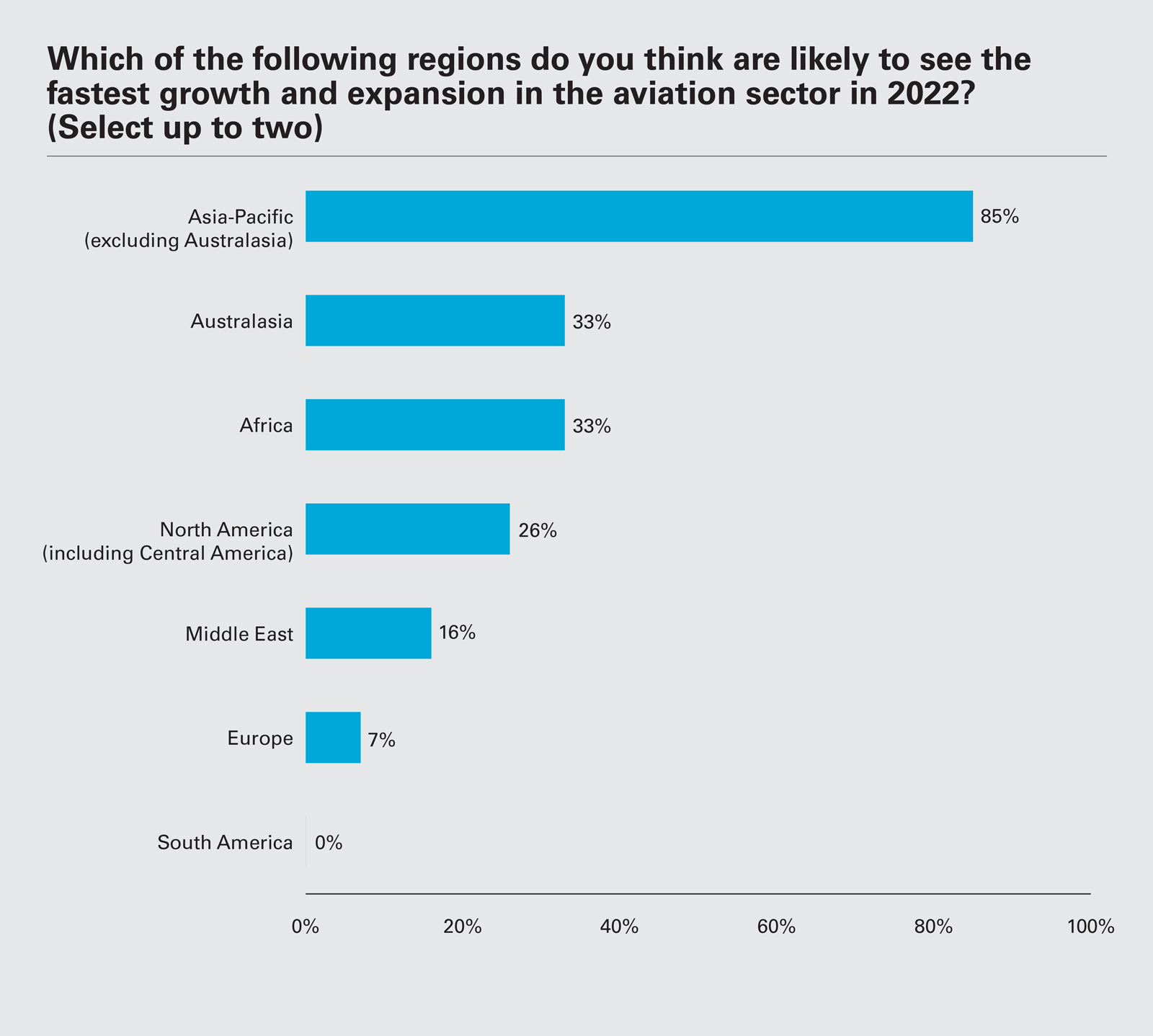 Which of the following regions do you think are likely to see the fastest growth and expansion in the aviation sector in 2022? (Select up to two)

Asia-Pacific (excluding Australasia) 85%

Australasia 33%

Africa 33%

North America (including Central America) 26%

Middle East 16%

Europe 7%

South America 0%

0%
20%
40%
60%
80%
100%