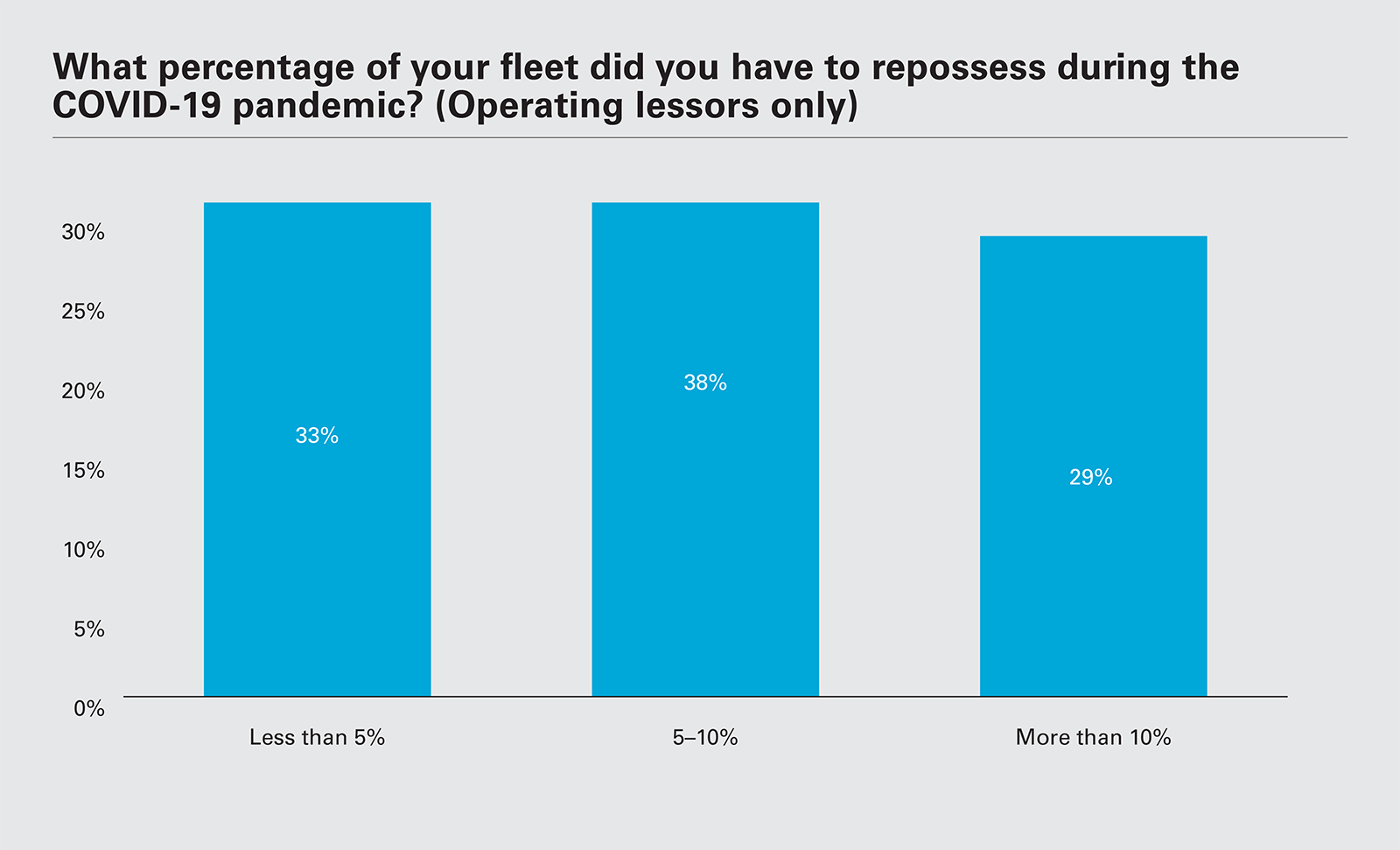 What percentage of your fleet did you have to repossess during the COVID-19 pandemic? (Operating lessors only)

30%
25%
20%
15%
10%
5%
0%

33%
38%
29%

Less than 5%
5–10%
More than 10%