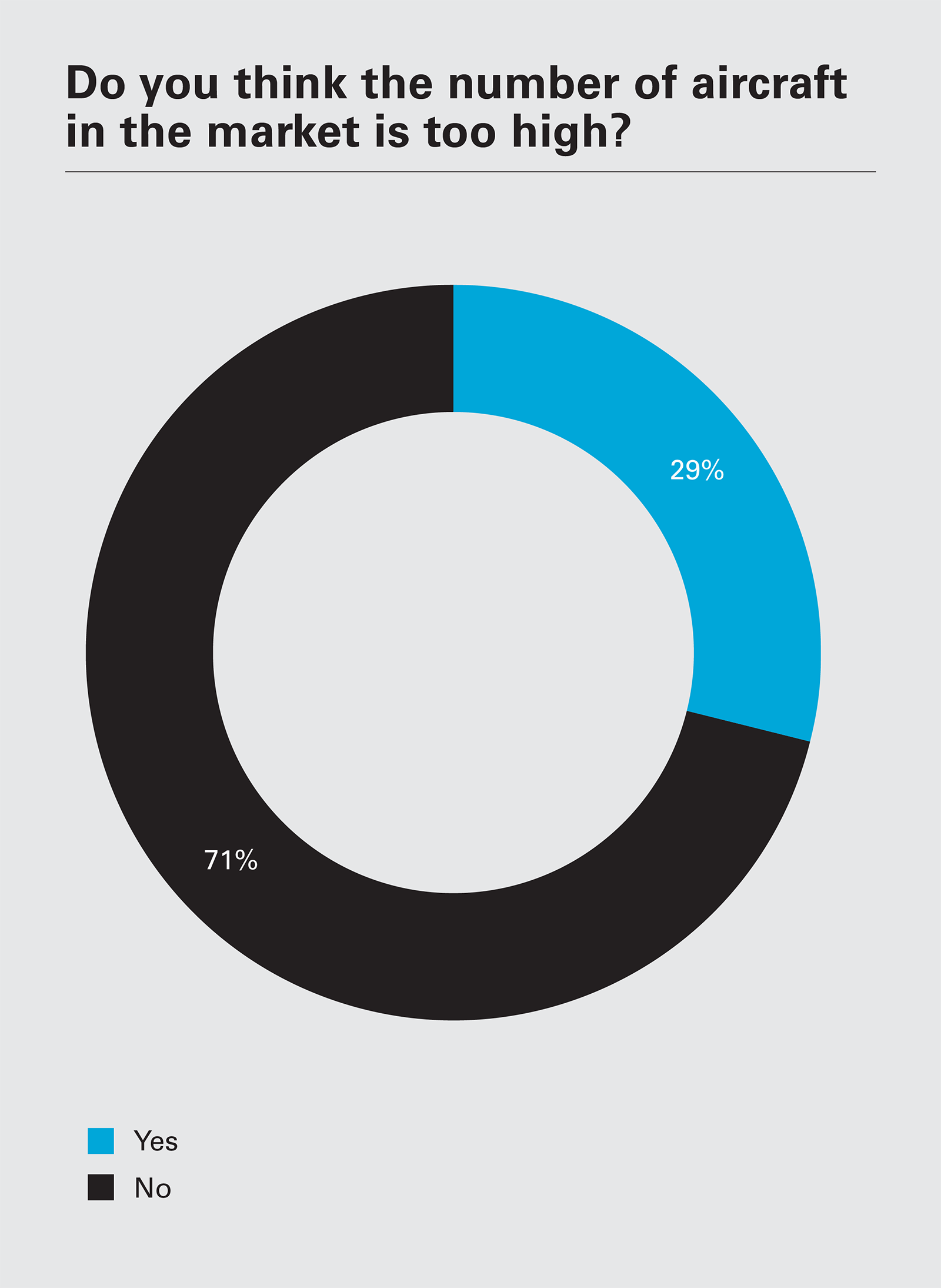 Do you think the number of aircraft in the market is too high?

29%

71%

Yes
No