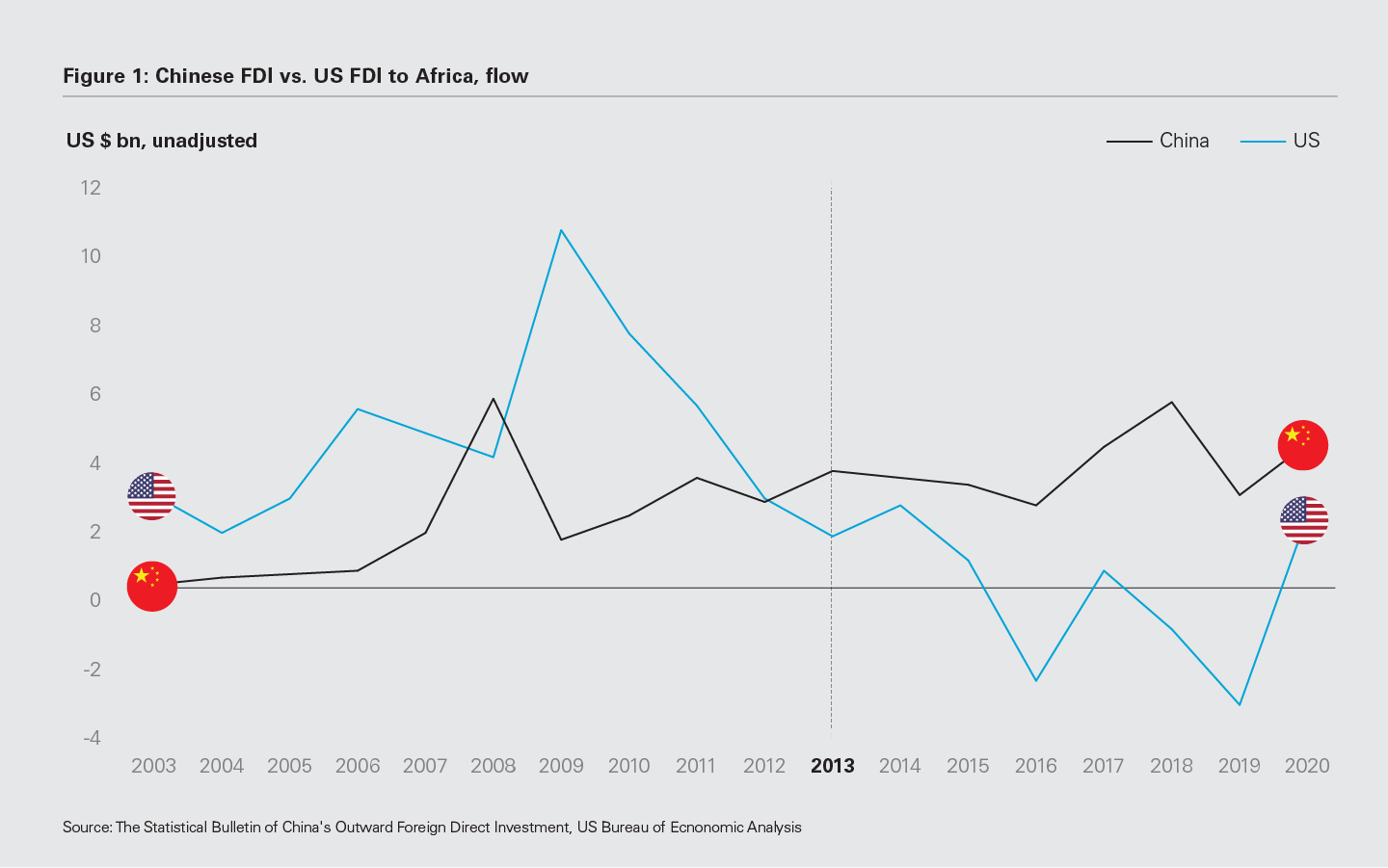 Figure 1: Chinese FDI vs. US FDI to Africa, flow

US $ bn, unadjusted

China US

12
10
8
6
4
2
0
-2
-4

2003 2004 2005 2006 2007 2008 2009 2010 2011 2012 2013 2014 2015 2016 2017 2018 2019 2020

Source: The Statistical Bulletin of China's Outward Foreign Direct Investment, US Bureau of Ecnonomic Analysis