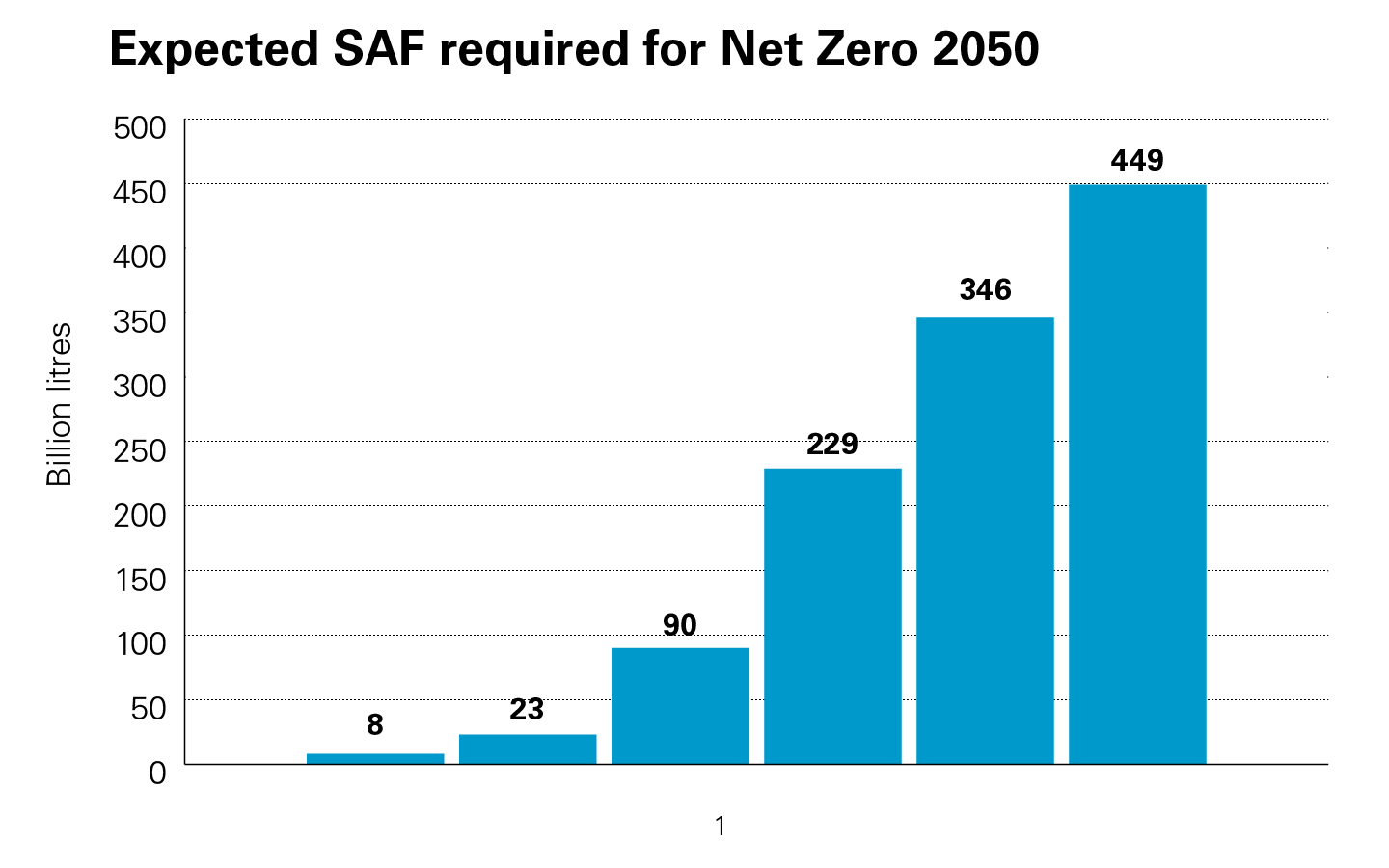 Expected SAF required for Net Zero 2050

Billion litres

500
450
400
350
300
250
200
150
100
50
0

8
23
90
229
346
449

1