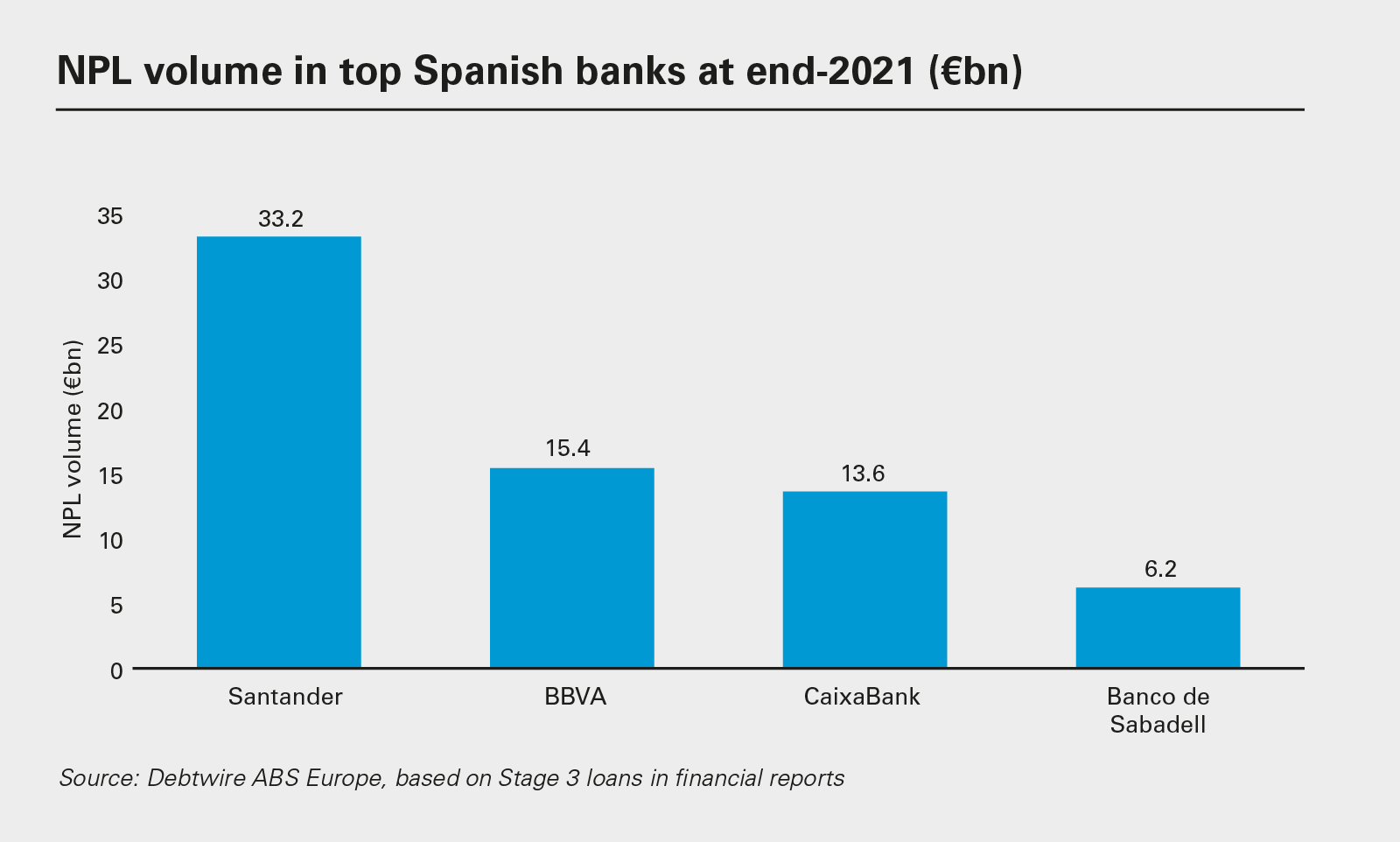 NPL volume in top Spanish banks at end-2021 (€bn)

NPL volume (€bn)

35
30
25
20
15
10
5
0

33.2
15.4
13.6
6.2

Santander
BBVA
CaixaBank
Banco de Sabadell

Source: Debtwire ABS Europe, based on Stage 3 loans in financial reports