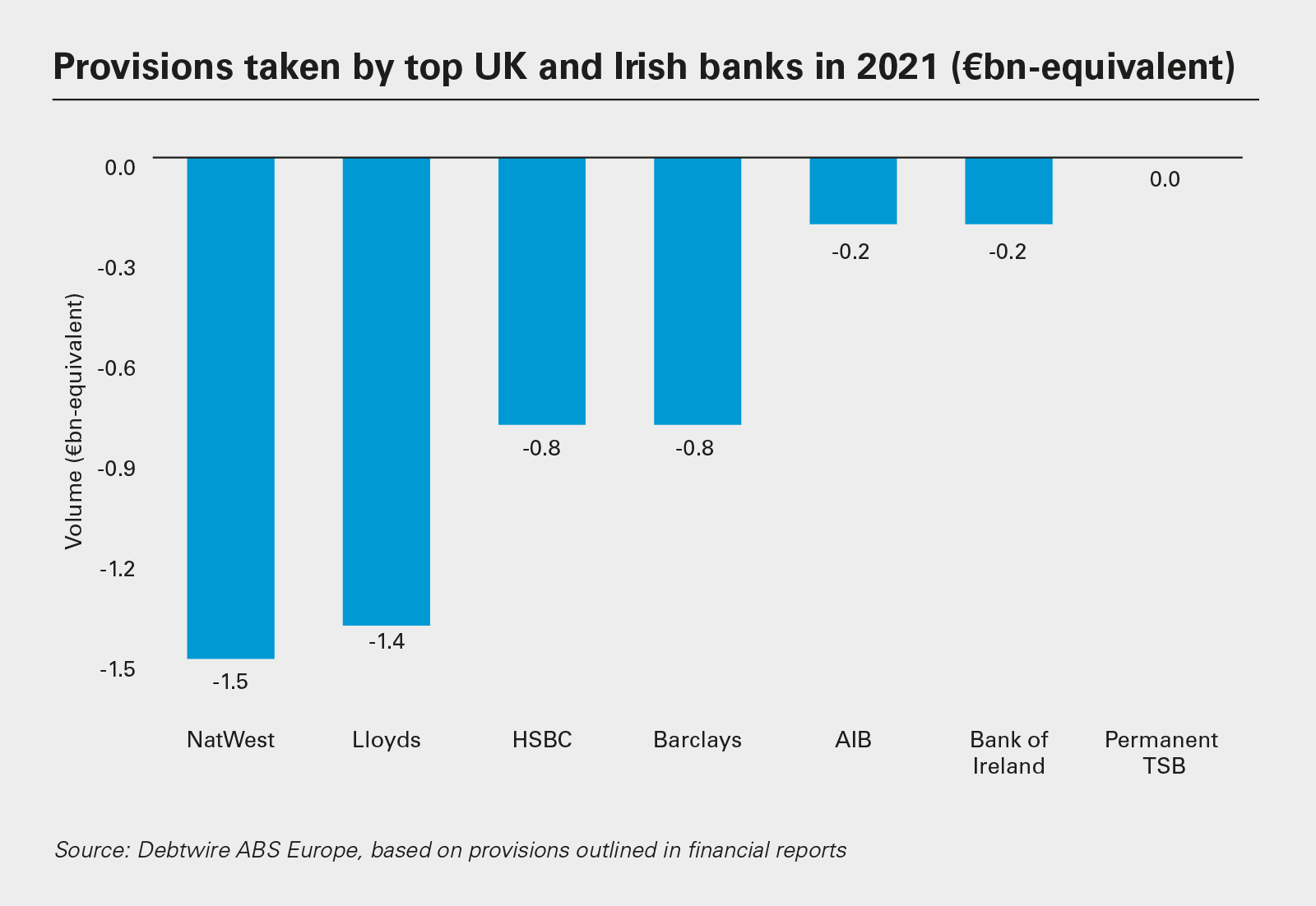 Provisions taken by top UK and Irish banks in 2021 (€bn-equivalent)

Volume (€bn-equivalent)

0.0
-0.3
-0.6
-0.9
-1.2
-1.5

-1.5
-1.4
-0.8
-0.8
-0.2
-0.2
0.0

NatWest
Lloyds
HSBC
Barclays
AIB
Bank of Ireland
Permanent TSB

Source: Debtwire ABS Europe, based on provisions outlined in financial reports