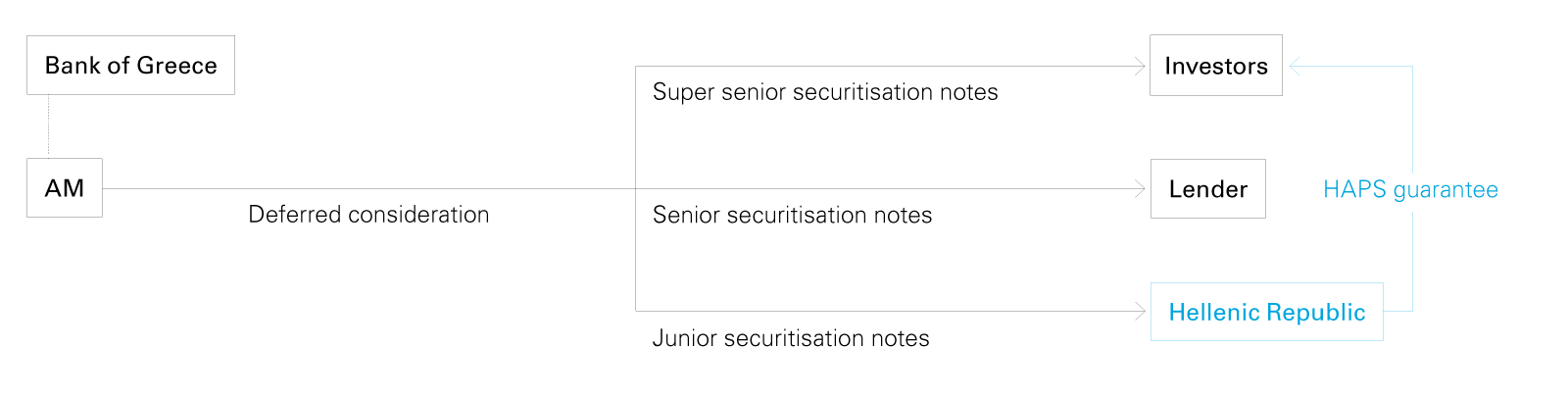 Bank of Greece

AM

Deferred consideration

Super senior securitisation notes

Senior securitisation notes

Junior securitisation notes

Investors

Lender

Hellenic Republic

HAPS guarantee