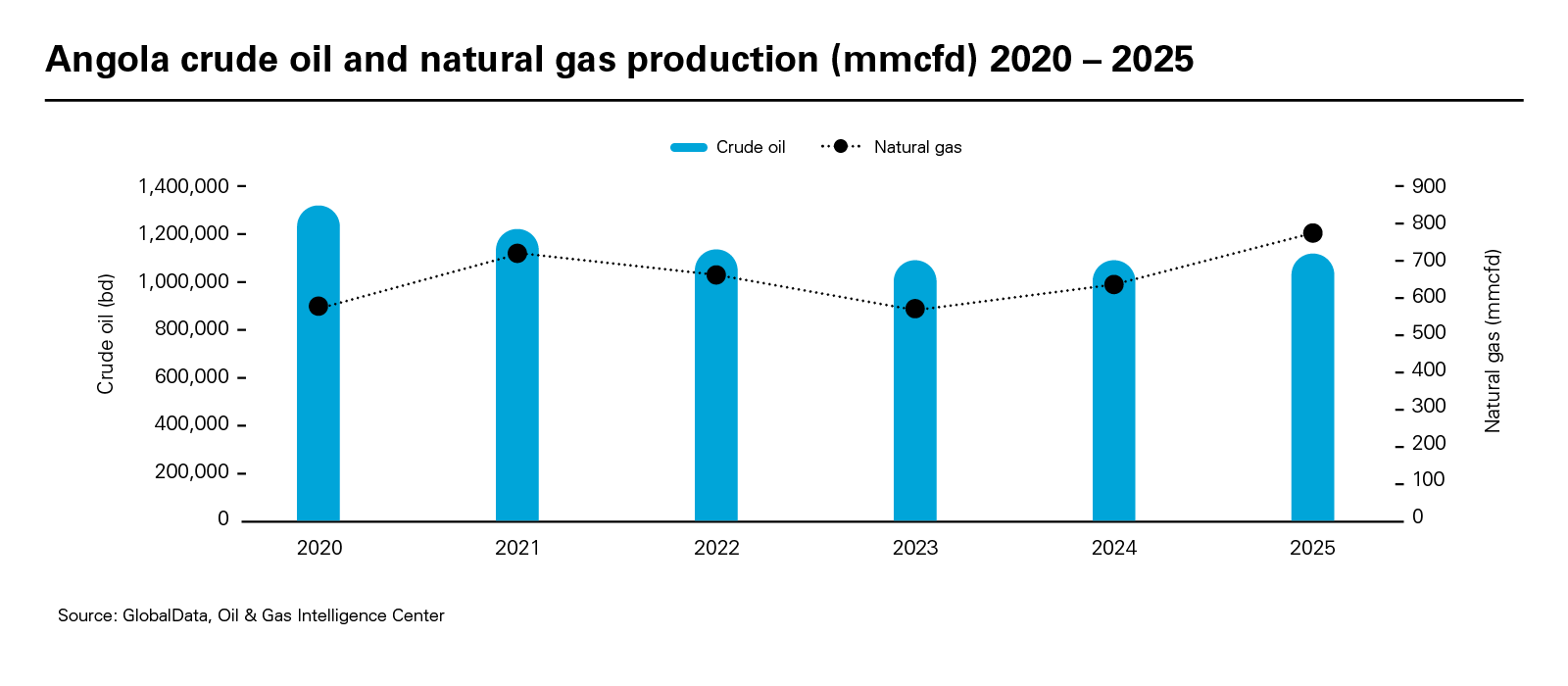 Angola crude oil and natural gas production (mmcfd) 2020 – 2025

Crude oil
Natural gas

Crude oil (bd)

1,400,000
1,200,000
1,000,000
800,000
600,000
400,000
200,000
0

Natural gas (mmcfd)

900
800
700
600
500
400
300
200
100
0

2020
2021
2022
2023
2024
2025

Source: GlobalData, Oil & Gas Intelligence Center