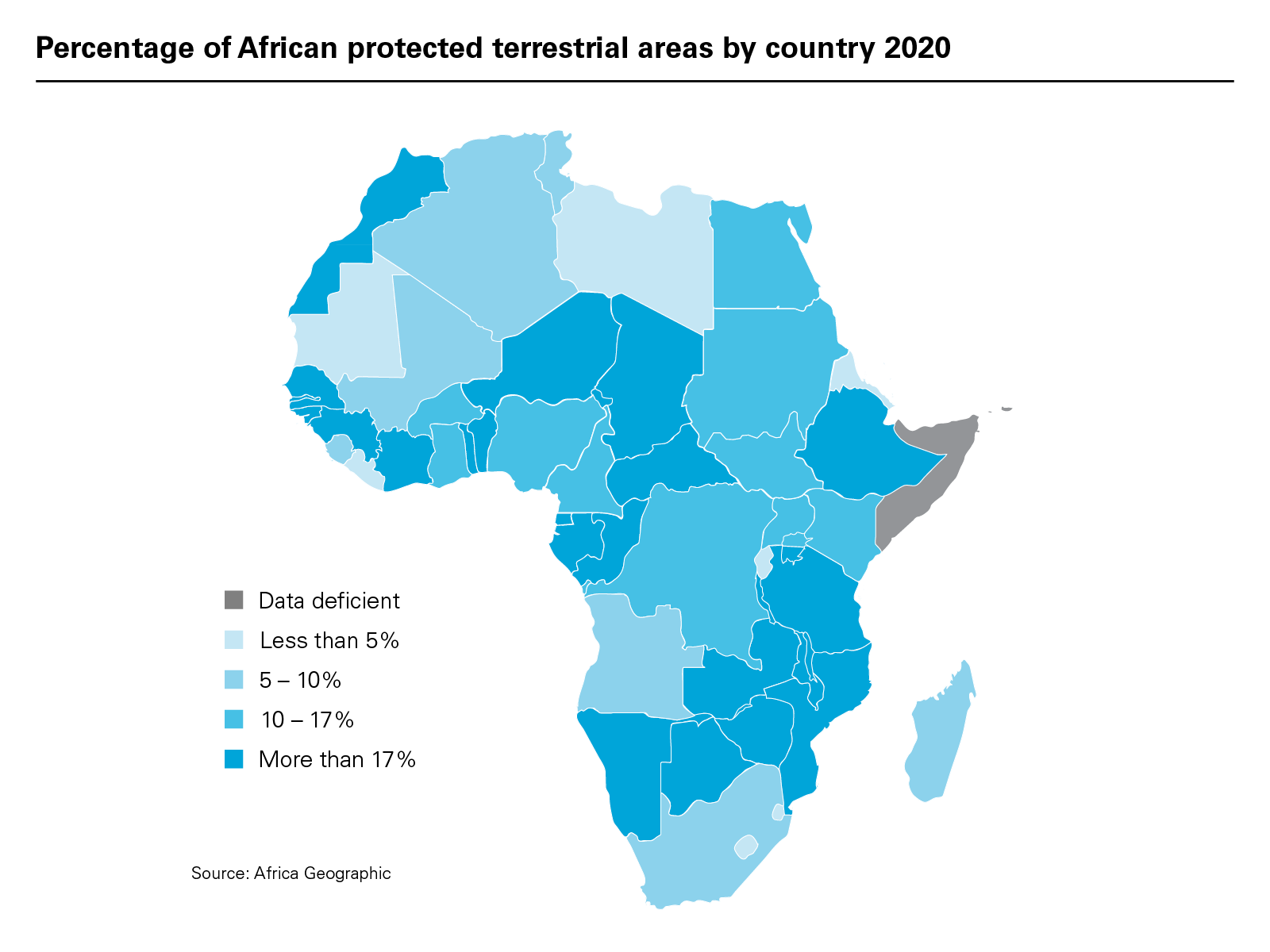 Percentage of African protected terrestrial areas by country 2020

Data deficient
Less than 5%
5 – 10%
10 – 17%
More than 17%

Source: Africa Geographic