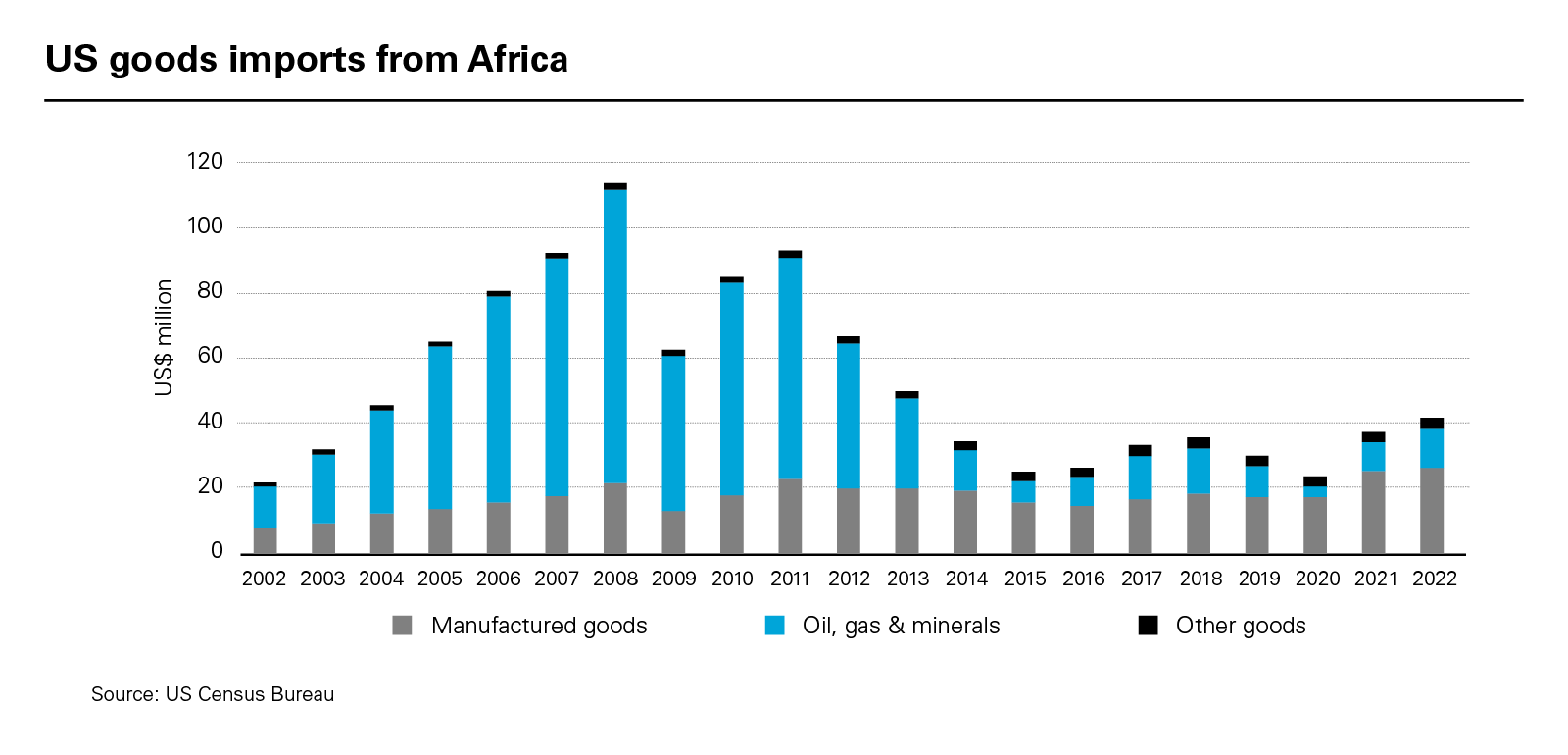 US goods imports from Africa

US$ million

120
100
80
60
40
20
0

2002 2003 2004 2005 2006 2007 2008 2009 2010 2011 2012 2013 2014 2015 2016 2017 2018 2019 2020 2021 2022

Manufactured goods Oil, gas & minerals Other goods

Source: US Census Bureau