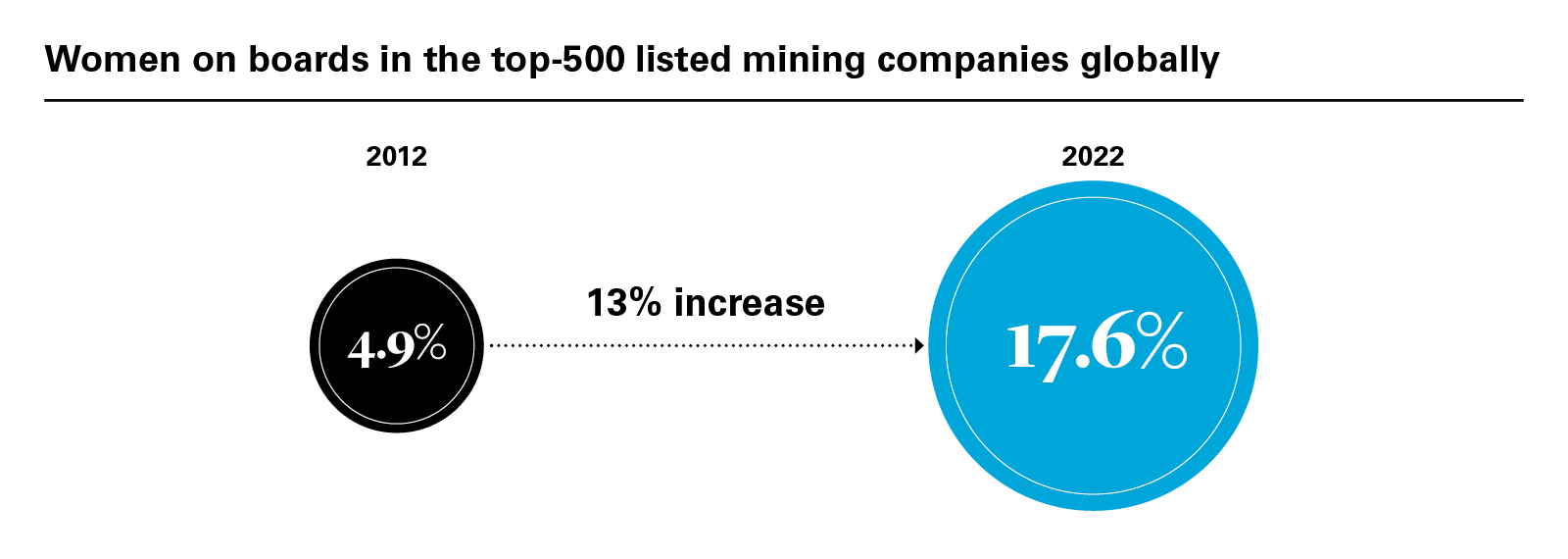 Women on boards in the top-500 listed mining companies globally

2012

4.9%

13% increase

2022

17.6%