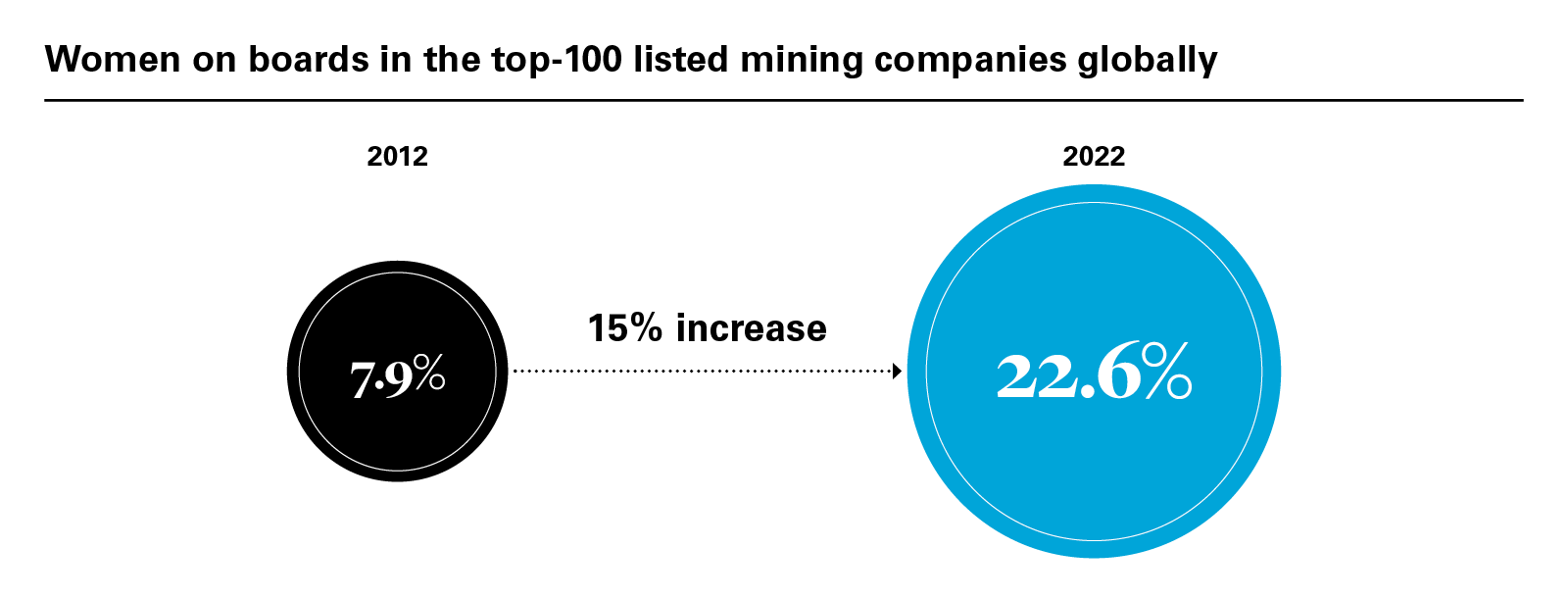 Women on boards in the top-100 listed mining companies globally

2012

7.9%

15% increase

2022

22.6%