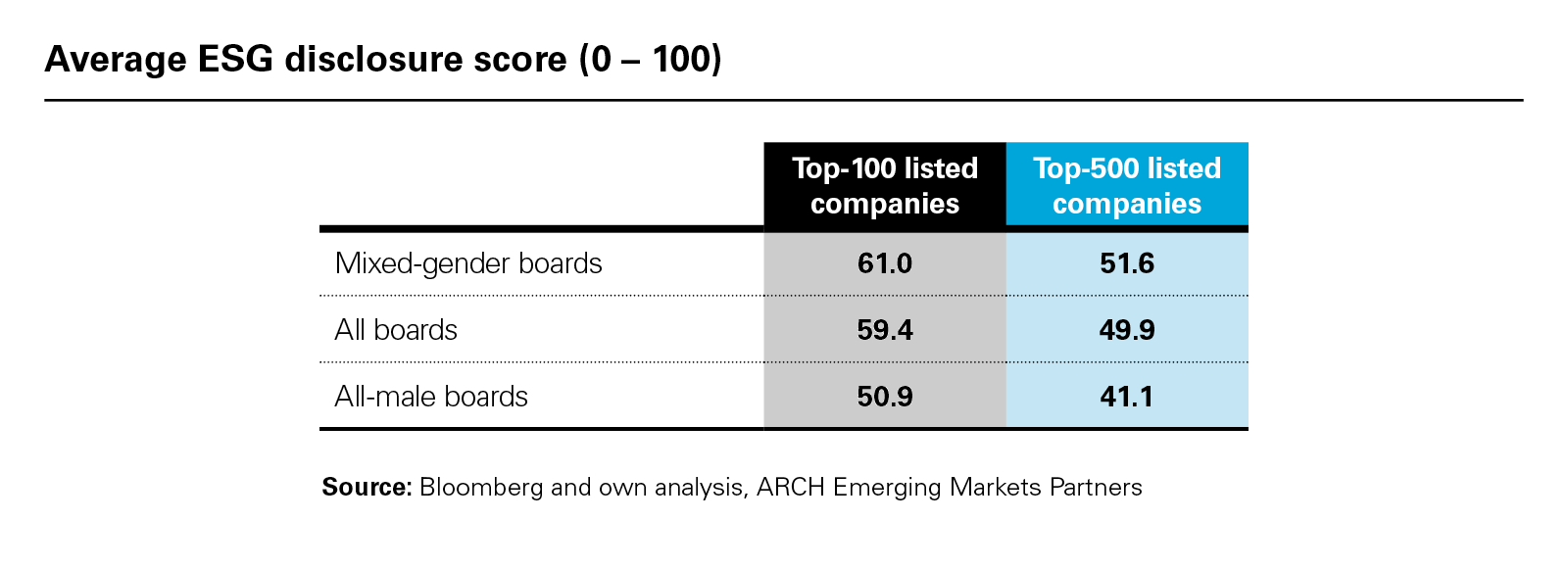 Average ESG disclosure score (0 – 100)

| | Top-100 listed companies | Top-500 listed companies |
|---|---|---|
| Mixed-gender boards | 61.0 | 51.6 |
| All boards | 59.4 | 49.9 |
| All-male boards | 50.9 | 41.1 |

Source: Bloomberg and own analysis, ARCH Emerging Markets Partners