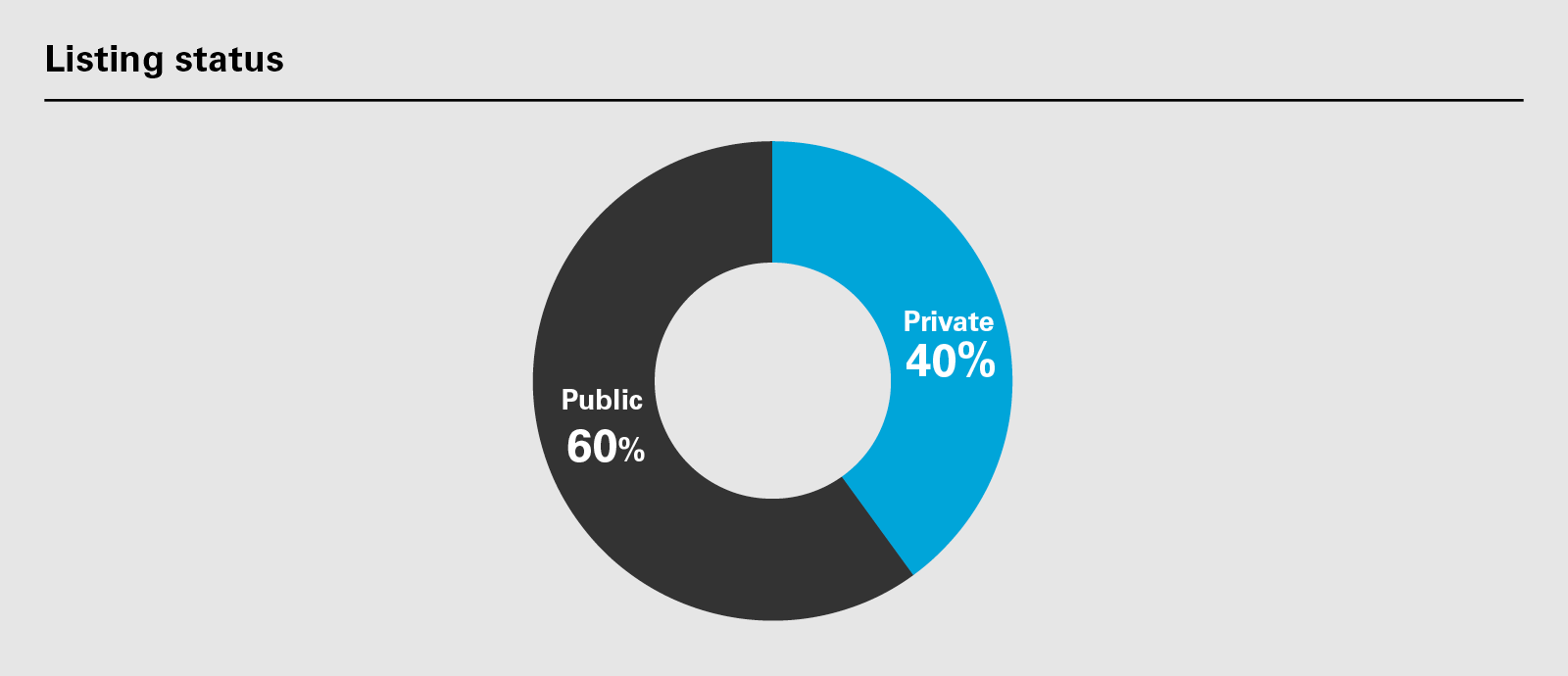 Listing status

Private
40%

Public
60%