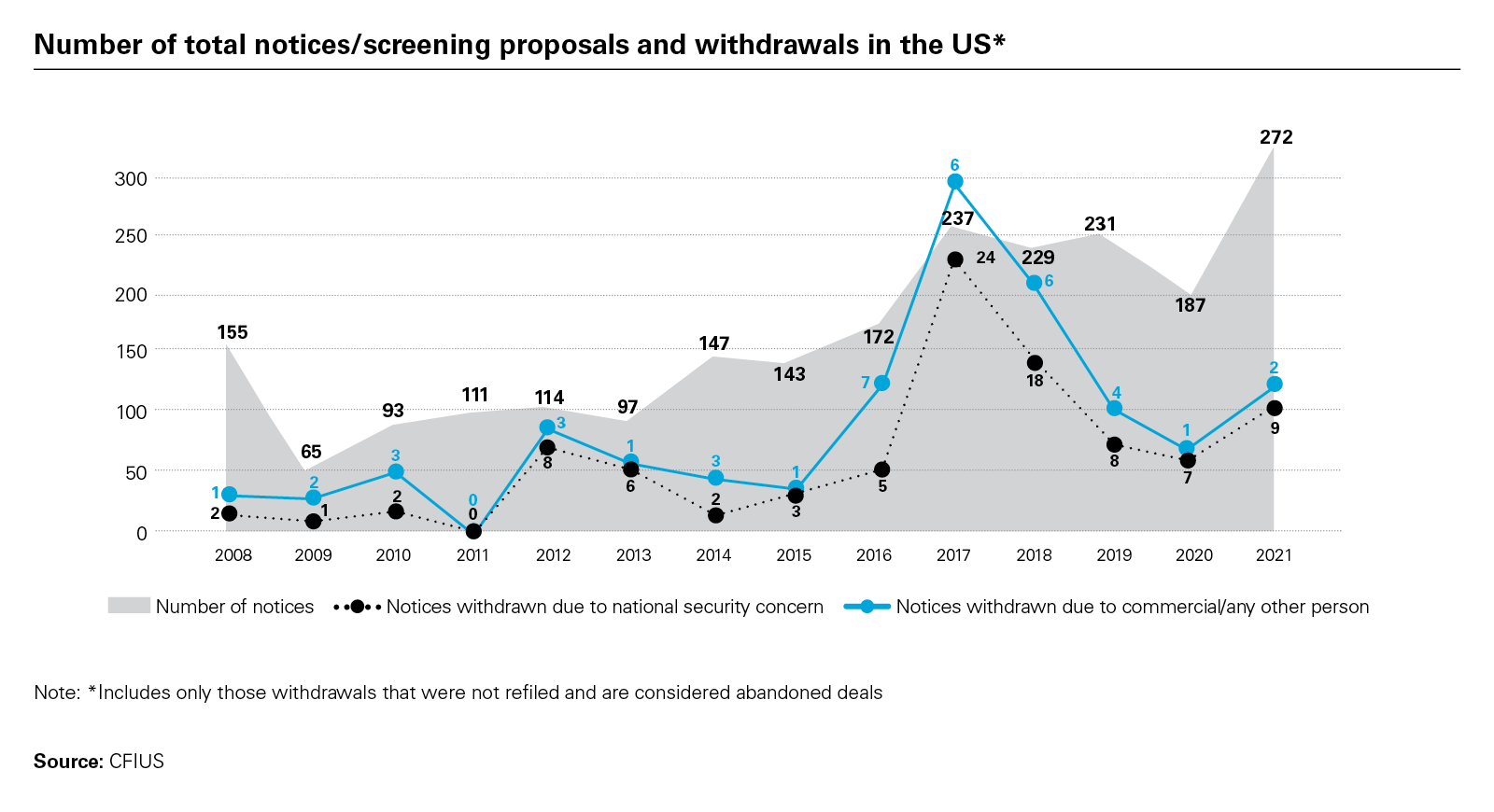 Number of total notices/screening proposals and withdrawals in the US*

300
250
200
150
100
50
0

155
65
93
111
114
97
147
143
172
237
229
231
187
272

1
2
3
0
3
1
3
1
7
6
6
4
1
2

2
1
2
0
8
6
2
3
5
24
18
8
7
9

2008 2009 2010 2011 2012 2013 2014 2015 2016 2017 2018 2019 2020 2021

Number of notices
Notices withdrawn due to national security concern
Notices withdrawn due to commercial/any other person

Note: *Includes only those withdrawals that were not refiled and are considered abandoned deals

Source: CFIUS