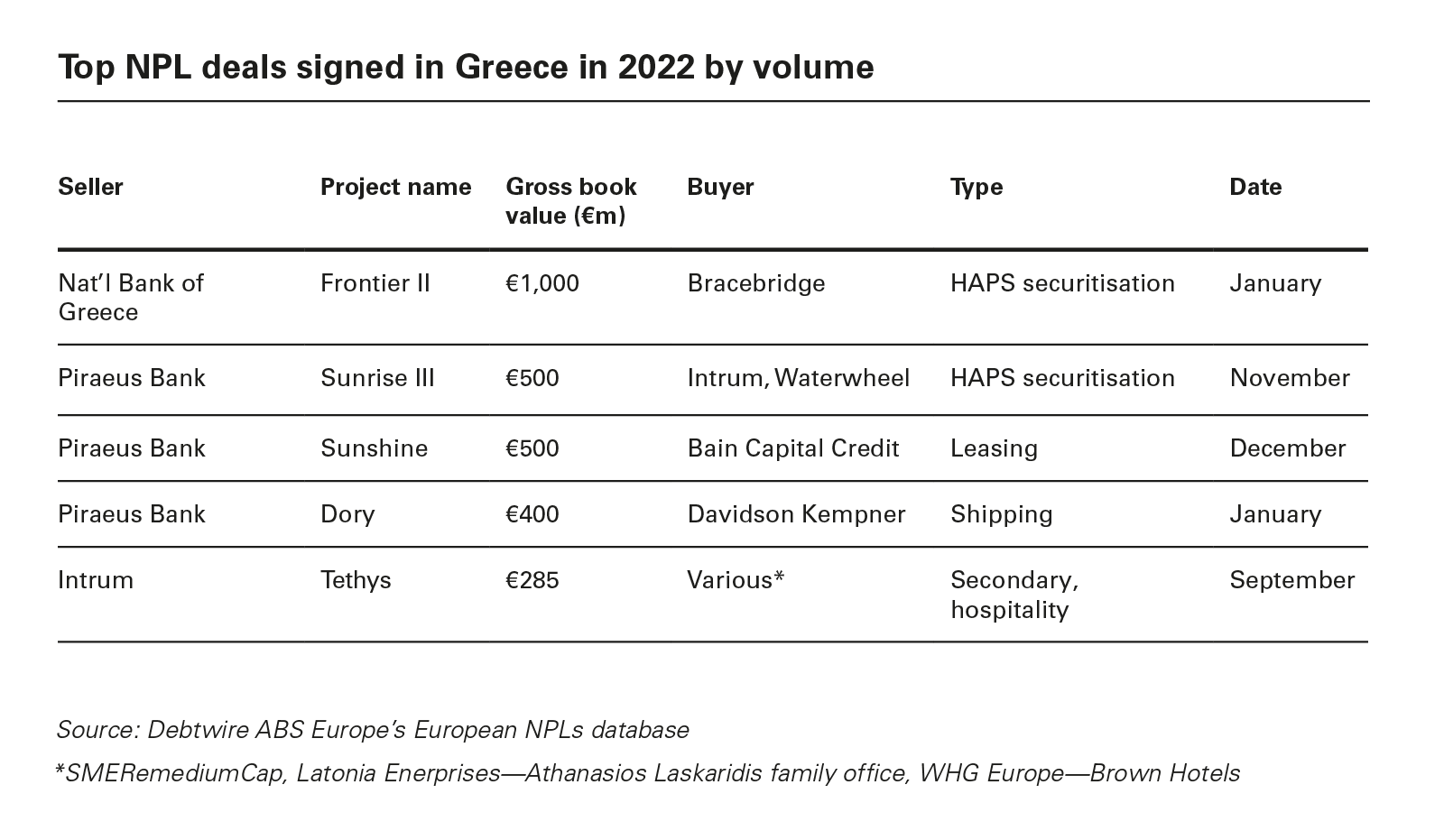 Top NPL deals signed in Greece in 2022 by volume

| Seller | Project name | Gross book value (€m) | Buyer | Type | Date |
|---|---|---|---|---|---|
| Nat'l Bank of Greece | Frontier II | €1,000 | Bracebridge | HAPS securitisation | January |
| Piraeus Bank | Sunrise III | €500 | Intrum, Waterwheel | HAPS securitisation | November |
| Piraeus Bank | Sunshine | €500 | Bain Capital Credit | Leasing | December |
| Piraeus Bank | Dory | €400 | Davidson Kempner | Shipping | January |
| Intrum | Tethys | €285 | Various* | Secondary, hospitality | September |

Source: Debtwire ABS Europe's European NPLs database

*SMERemediumCap, Latonia Enerprises—Athanasios Laskaridis family office, WHG Europe—Brown Hotels