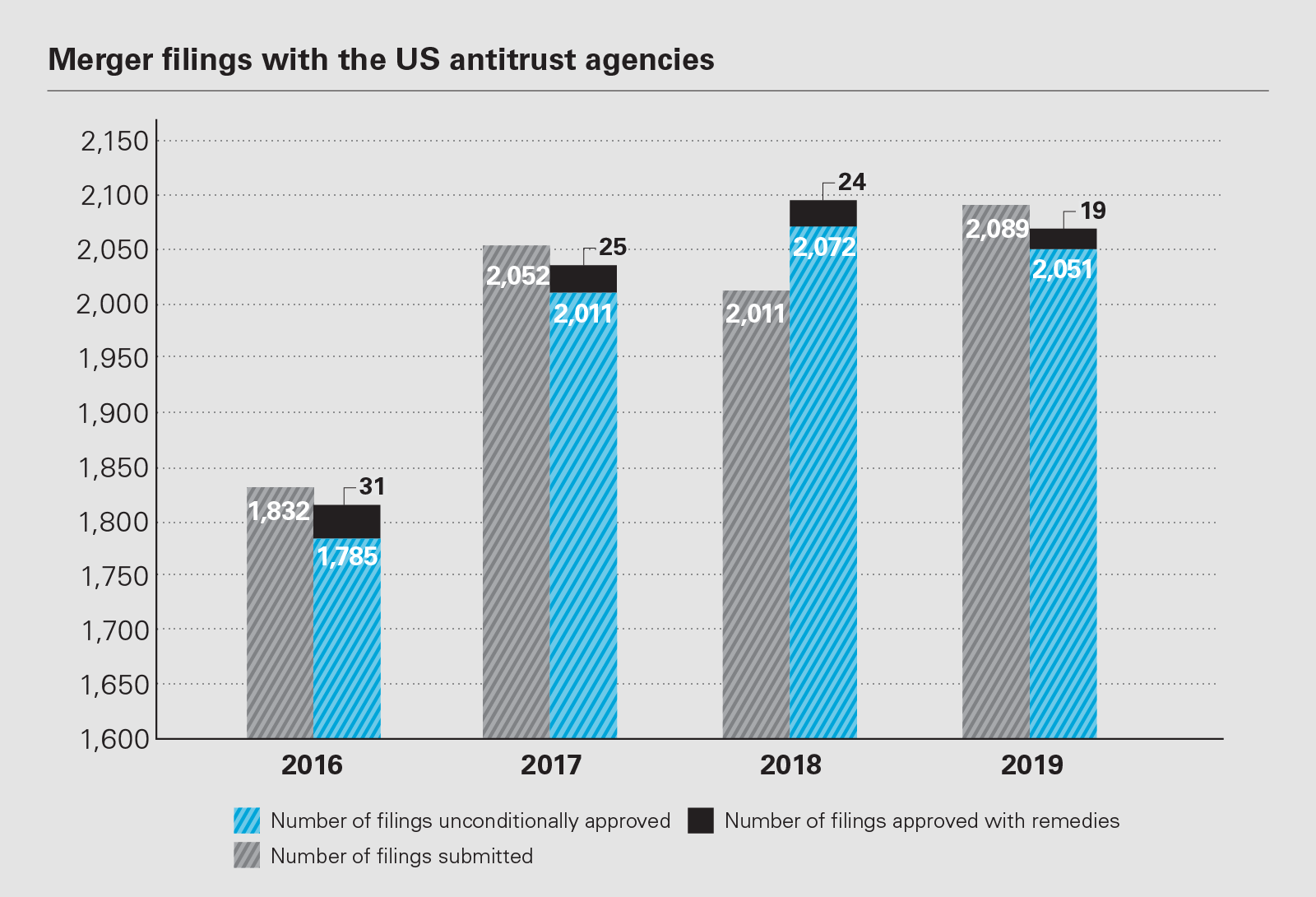 Merger filings with the US antitrust agencies

2,150
2,100
2,050
2,000
1,950
1,900
1,850
1,800
1,750
1,700
1,650
1,600

1,832
31
1,785
2,052
25
2,011
2,011
24
2,072
2,089
19
2,051

2016
2017
2018
2019

Number of filings unconditionally approved
Number of filings approved with remedies
Number of filings submitted