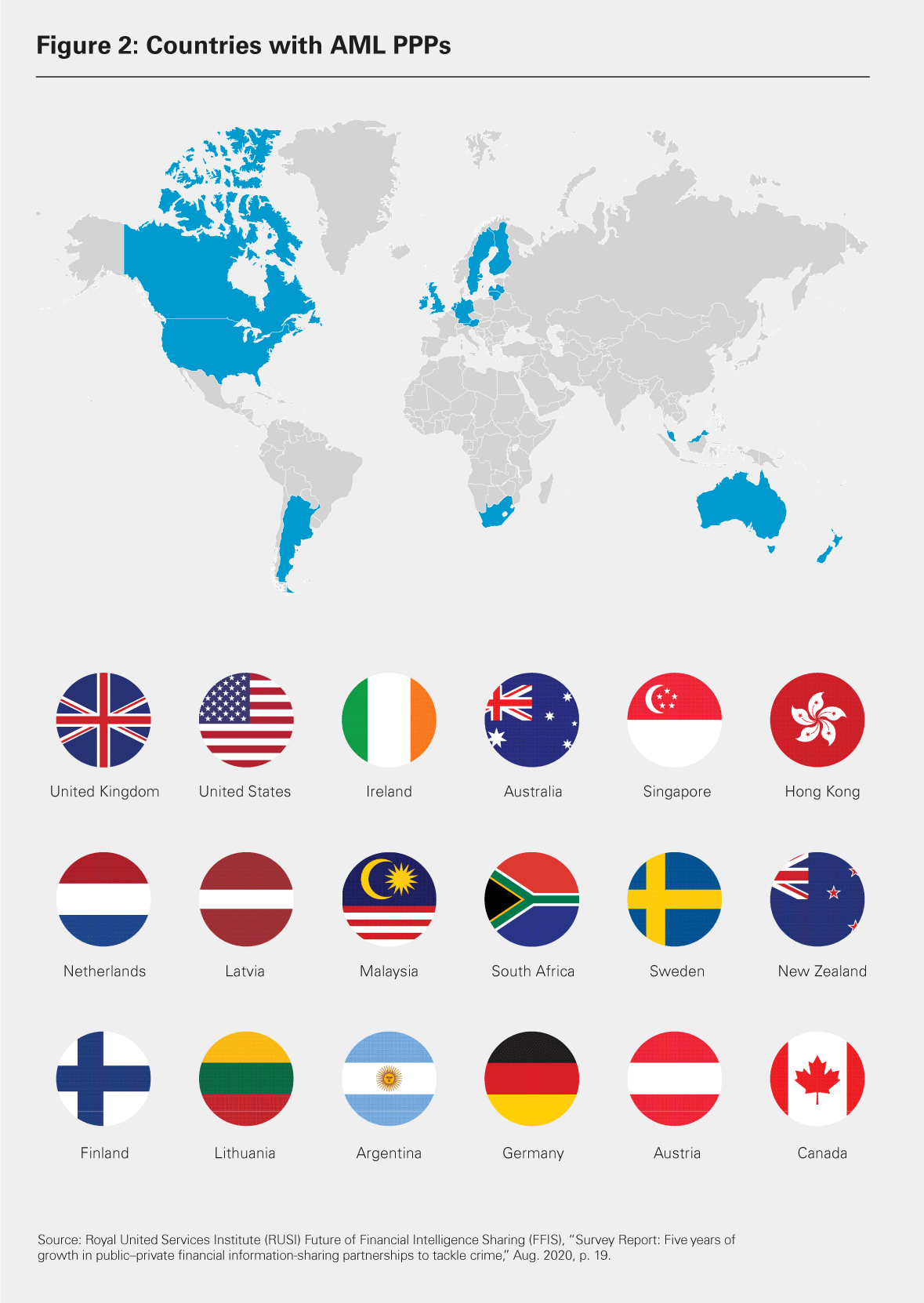 Figure 2: Countries with AML PPPs

United Kingdom
United States
Ireland
Australia
Singapore
Hong Kong

Netherlands
Latvia
Malaysia
South Africa
Sweden
New Zealand

Finland
Lithuania
Argentina
Germany
Austria
Canada

Source: Royal United Services Institute (RUSI) Future of Financial Intelligence Sharing (FFIS), "Survey Report: Five years of growth in public–private financial information-sharing partnerships to tackle crime," Aug. 2020, p. 19.