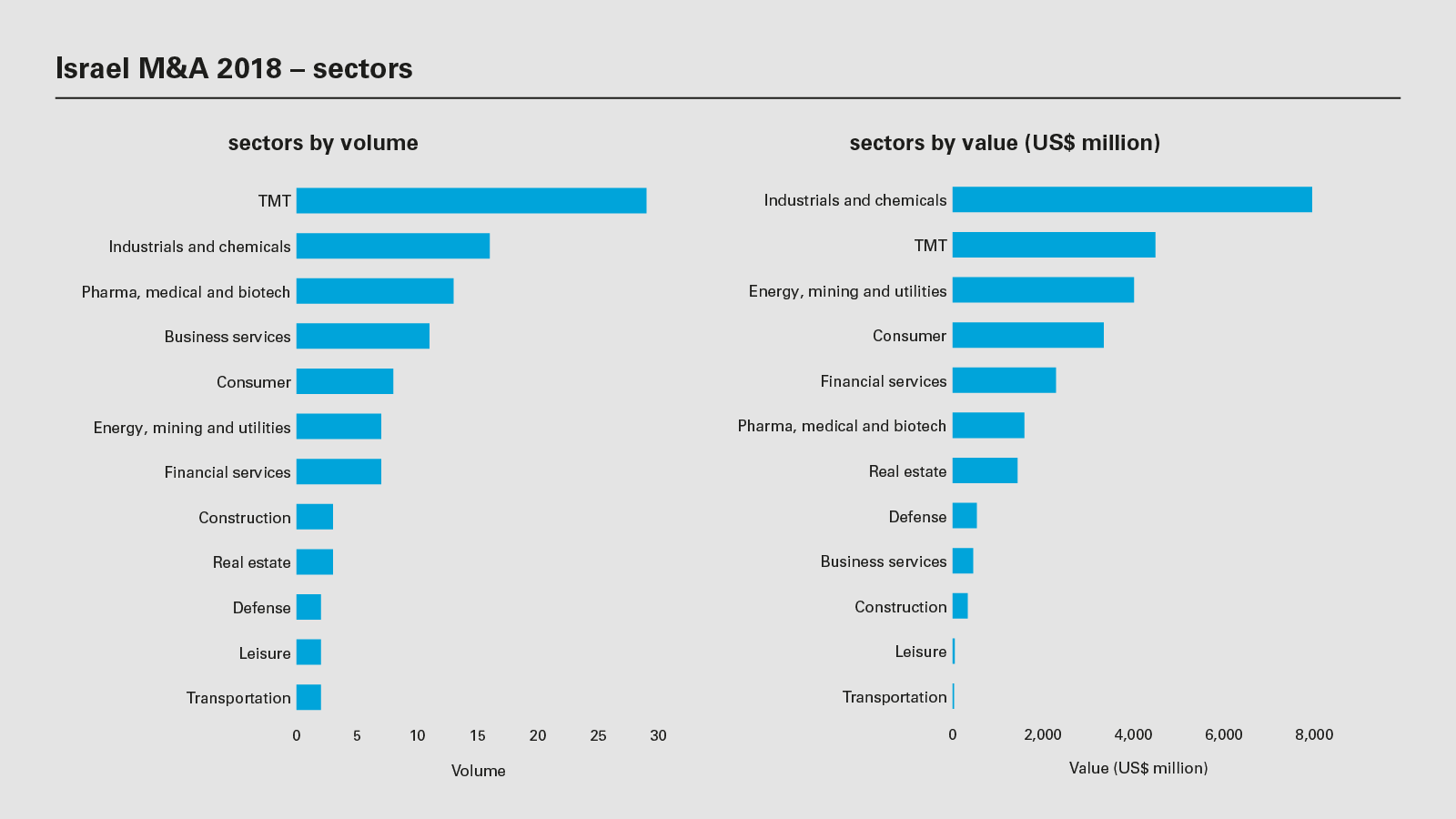 Israel M&A 2018 – sectors

sectors by volume

TMT
Industrials and chemicals
Pharma, medical and biotech
Business services
Consumer
Energy, mining and utilities
Financial services
Construction
Real estate
Defense
Leisure
Transportation

0 5 10 15 20 25 30

Volume

sectors by value (US$ million)

Industrials and chemicals
TMT
Energy, mining and utilities
Consumer
Financial services
Pharma, medical and biotech
Real estate
Defense
Business services
Construction
Leisure
Transportation

0 2,000 4,000 6,000 8,000

Value (US$ million)