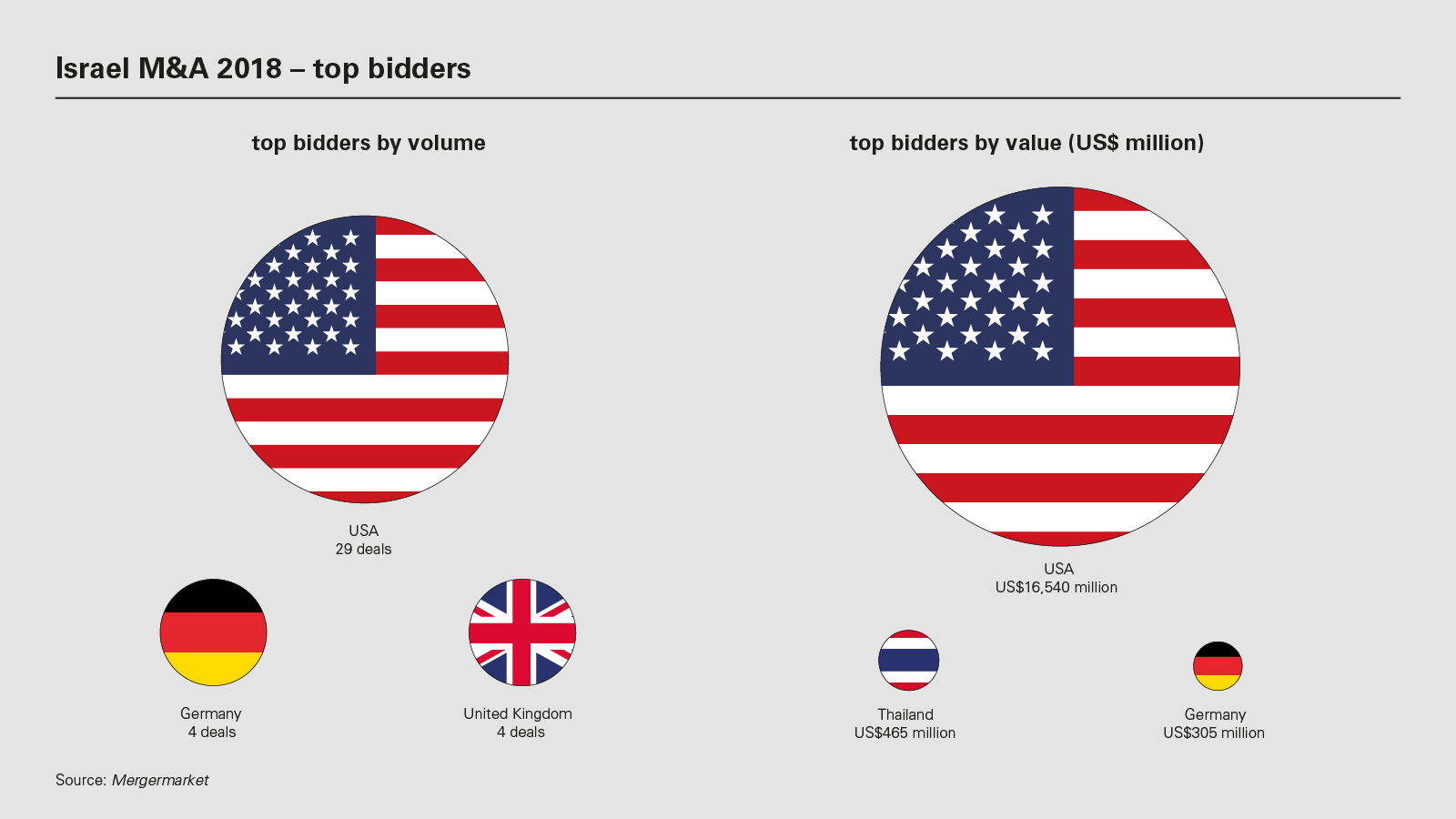 Israel M&A 2018 – top bidders

top bidders by volume

USA
29 deals

Germany
4 deals

United Kingdom
4 deals

top bidders by value (US$ million)

USA
US$16,540 million

Thailand
US$465 million

Germany
US$305 million

Source: Mergermarket