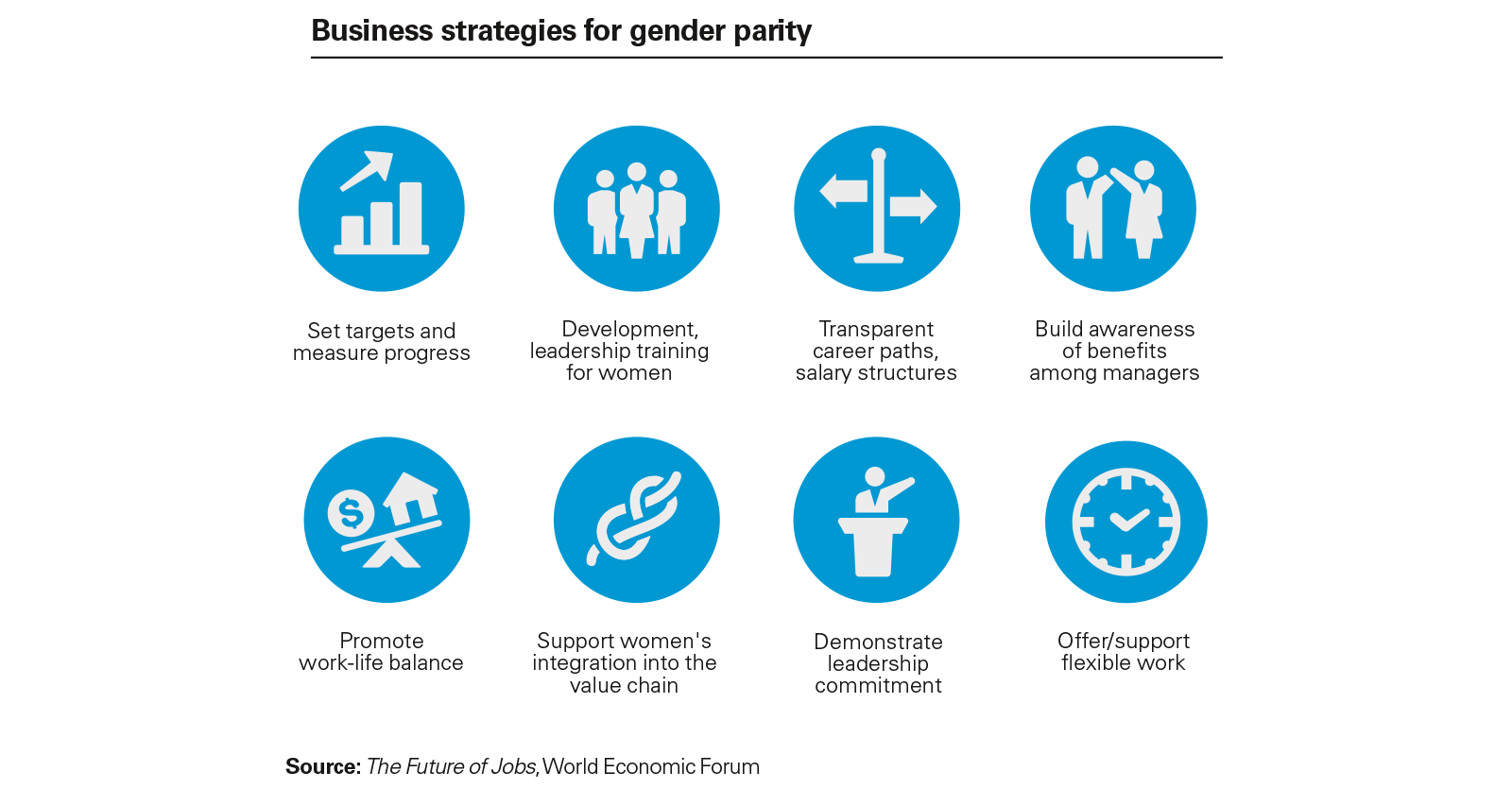 Business strategies for gender parity

Set targets and measure progress

Development, leadership training for women

Transparent career paths, salary structures

Build awareness of benefits among managers

Promote work-life balance

Support women's integration into the value chain

Demonstrate leadership commitment

Offer/support flexible work

Source: The Future of Jobs, World Economic Forum