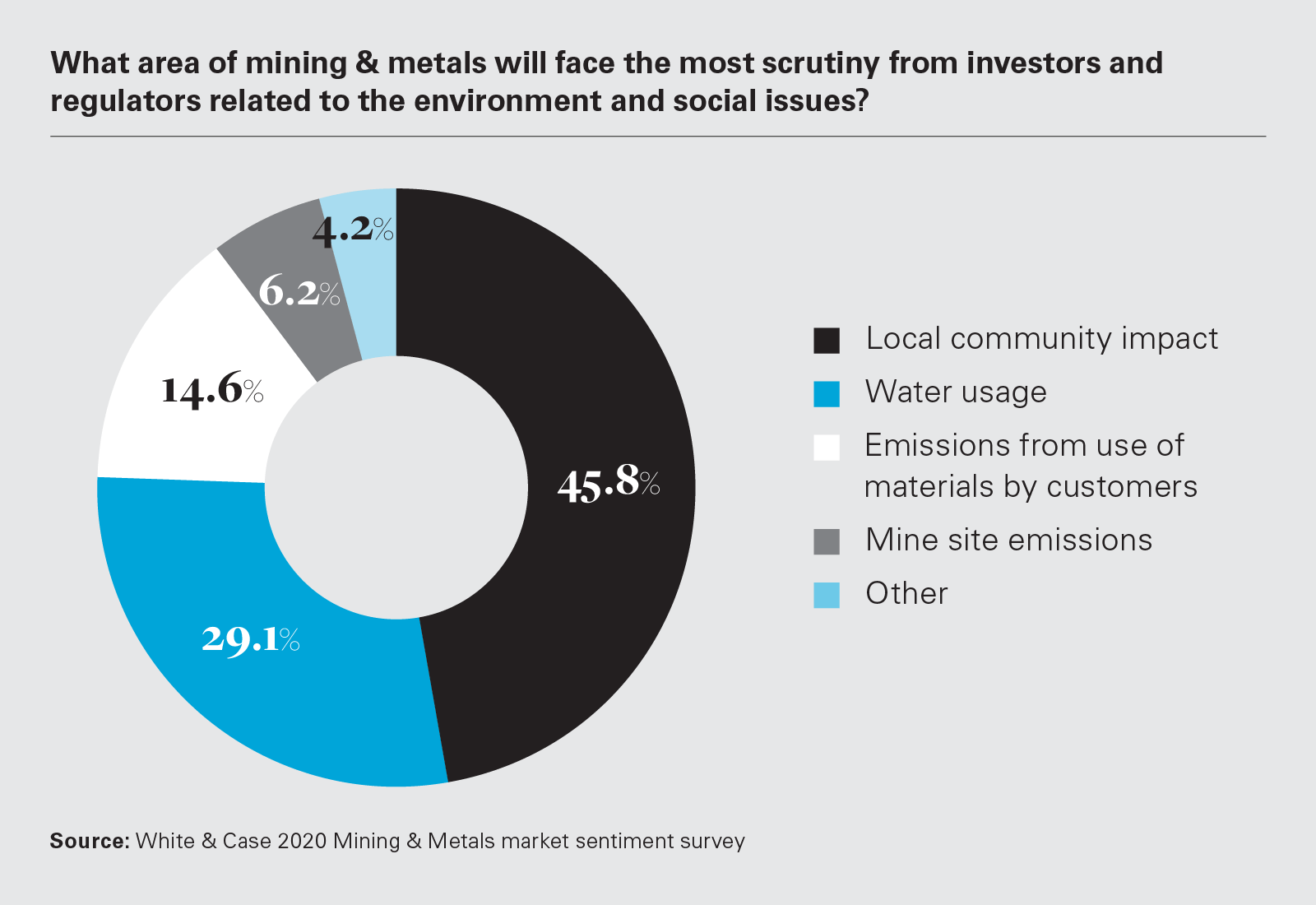 What area of mining & metals will face the most scrutiny from investors and regulators related to the environment and social issues?

4.2%

6.2%

14.6%

45.8%

29.1%

Local community impact
Water usage
Emissions from use of materials by customers
Mine site emissions
Other

Source: White & Case 2020 Mining & Metals market sentiment survey