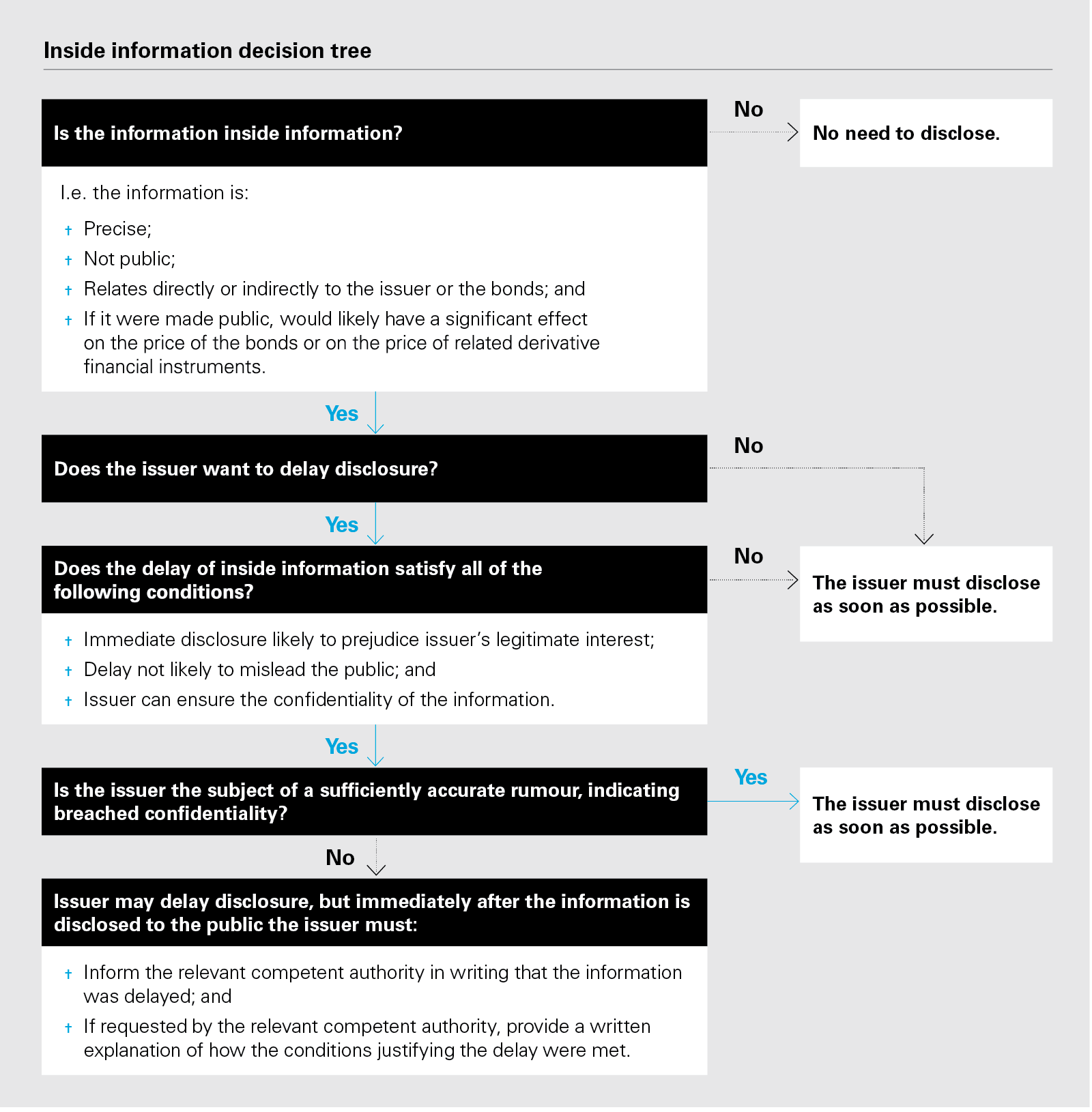 Inside information decision tree

Is the information inside information?

No

No need to disclose.

I.e. the information is:

+ Precise;

+ Not public;

+ Relates directly or indirectly to the issuer or the bonds; and

+ If it were made public, would likely have a significant effect on the price of the bonds or on the price of related derivative financial instruments.

Yes

Does the issuer want to delay disclosure?

No

Yes

Does the delay of inside information satisfy all of the following conditions?

No

The issuer must disclose as soon as possible.

+ Immediate disclosure likely to prejudice issuer's legitimate interest;

+ Delay not likely to mislead the public; and

+ Issuer can ensure the confidentiality of the information.

Yes

Is the issuer the subject of a sufficiently accurate rumour, indicating breached confidentiality?

Yes

The issuer must disclose as soon as possible.

No

Issuer may delay disclosure, but immediately after the information is disclosed to the public the issuer must:

+ Inform the relevant competent authority in writing that the information was delayed; and

+ If requested by the relevant competent authority, provide a written explanation of how the conditions justifying the delay were met.