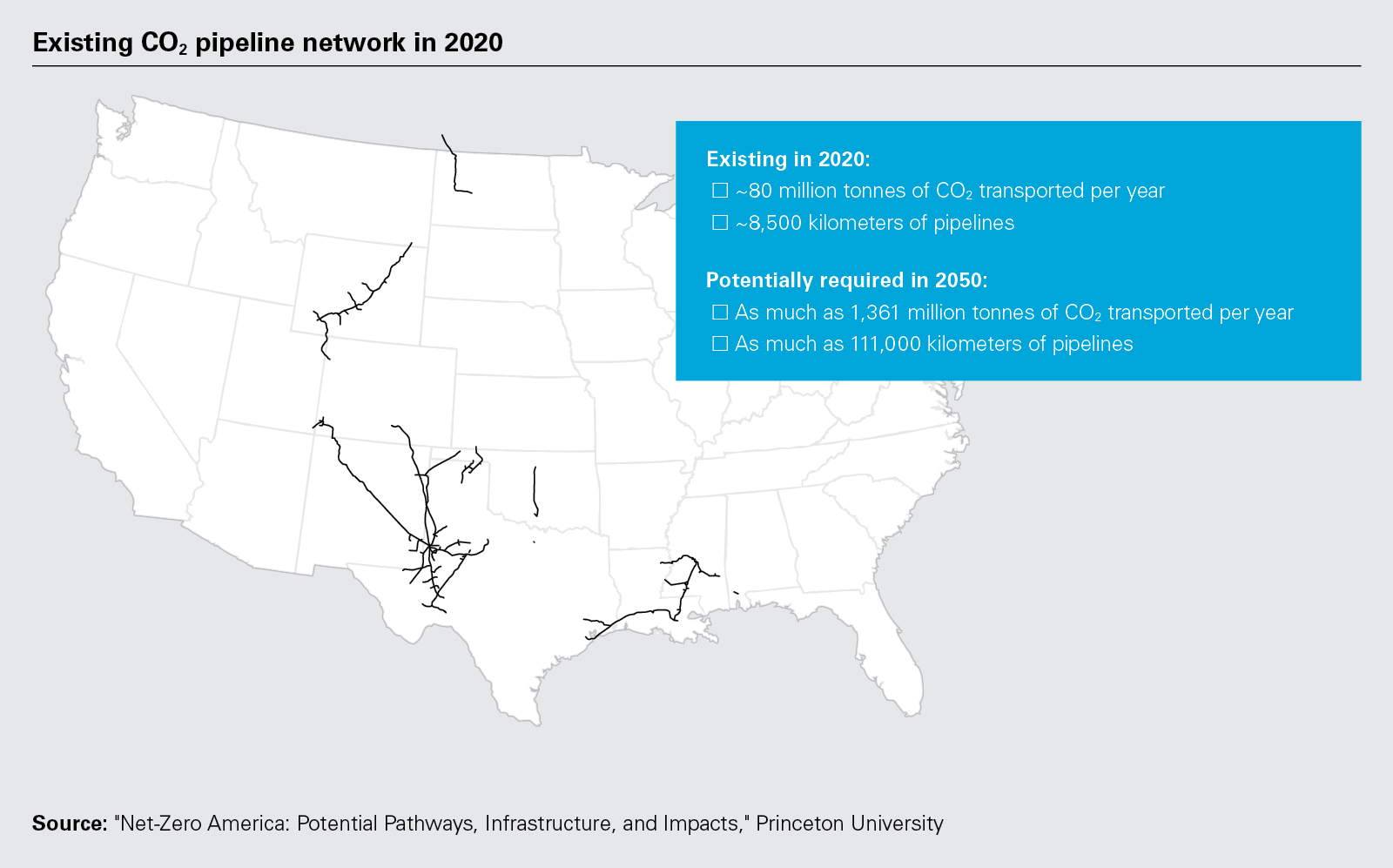 Existing $CO_2$ pipeline network in 2020

Existing in 2020:
☐ ~80 million tonnes of $CO_2$ transported per year
☐ ~8,500 kilometers of pipelines

Potentially required in 2050:
☐ As much as 1,361 million tonnes of $CO_2$ transported per year
☐ As much as 111,000 kilometers of pipelines

Source: "Net-Zero America: Potential Pathways, Infrastructure, and Impacts," Princeton University