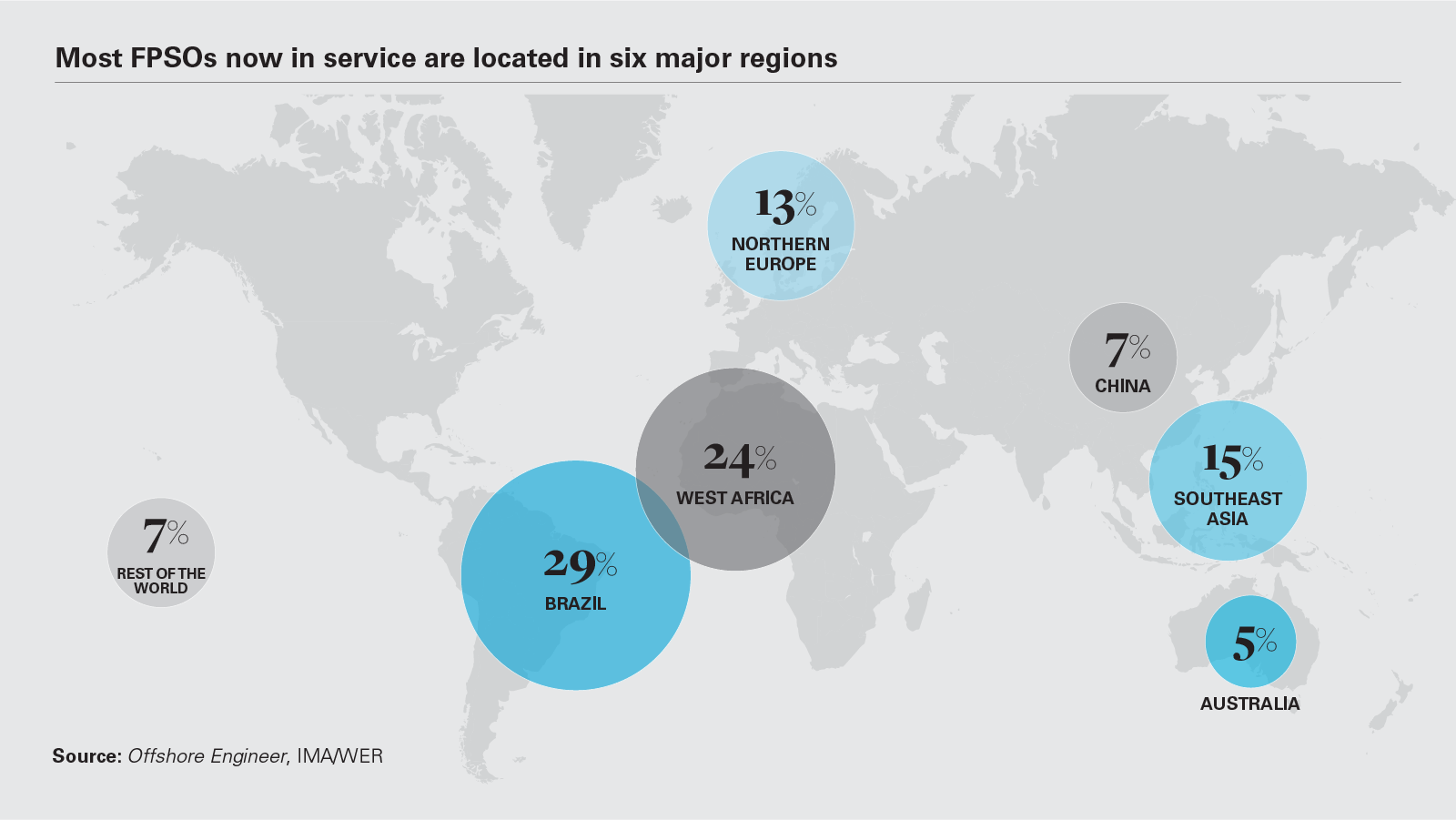 Most FPSOs now in service are located in six major regions

13%
NORTHERN EUROPE

7%
CHINA

24%
WEST AFRICA

15%
SOUTHEAST ASIA

7%
REST OF THE WORLD

29%
BRAZIL

5%
AUSTRALIA

Source: Offshore Engineer, IMA/WER