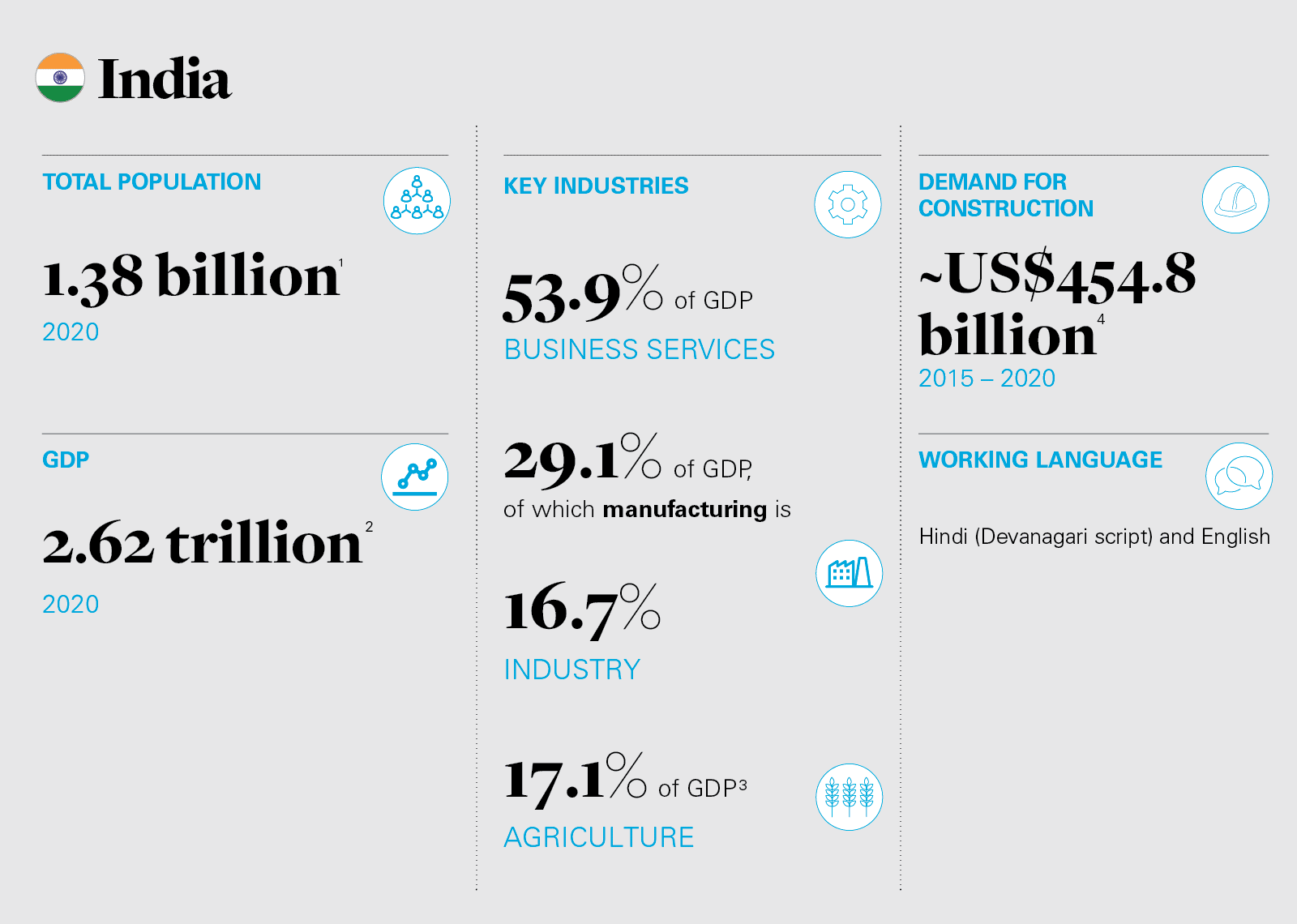 India

TOTAL POPULATION

1.38 billion$^1$

2020

GDP

2.62 trillion$^2$

2020

KEY INDUSTRIES

53.9% of GDP

BUSINESS SERVICES

29.1% of GDP,

of which **manufacturing** is

16.7%

INDUSTRY

17.1% of GDP$^3$

AGRICULTURE

DEMAND FOR CONSTRUCTION

~US$454.8 billion$^4$

2015 – 2020

WORKING LANGUAGE

Hindi (Devanagari script) and English