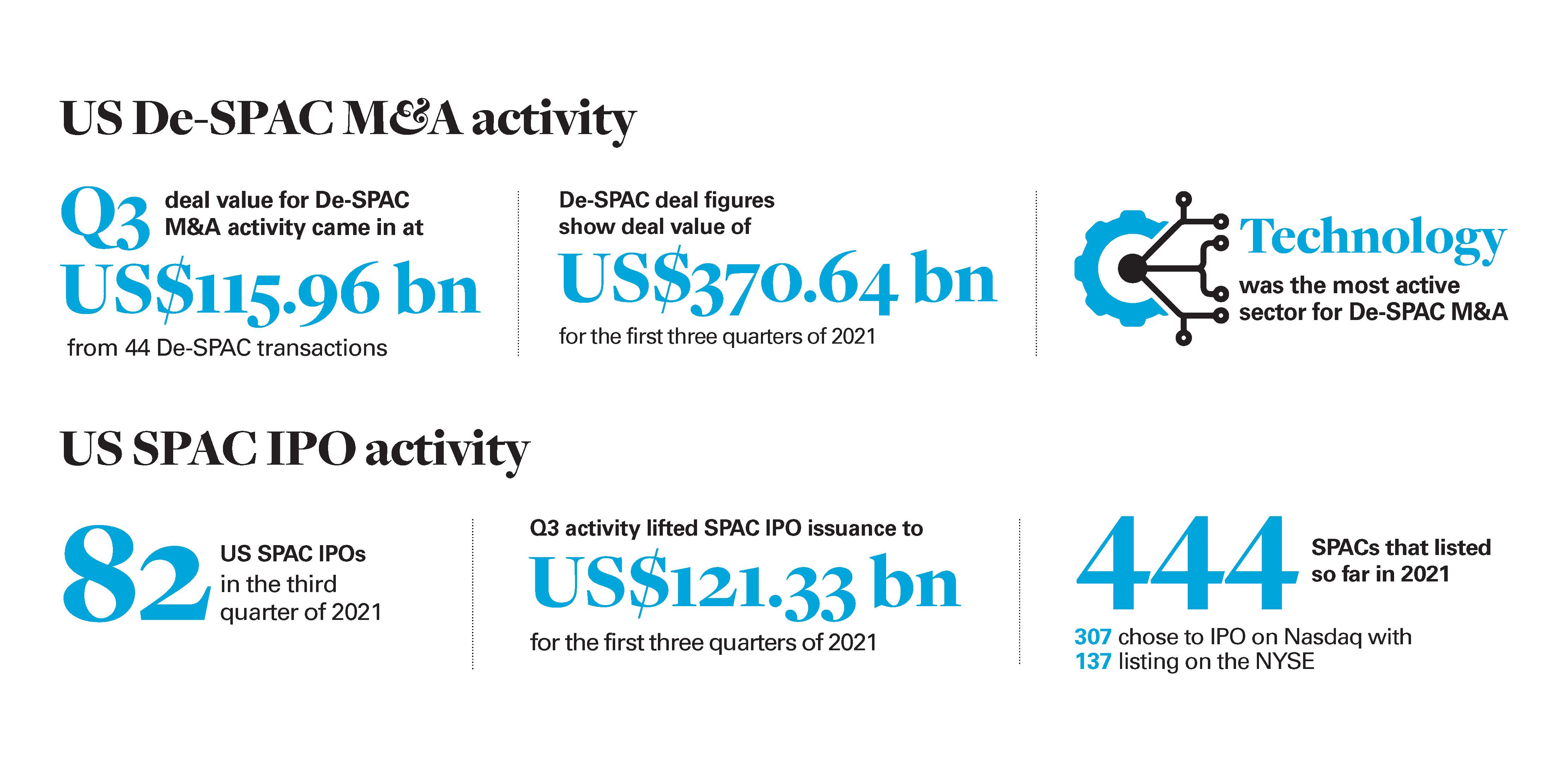 US De-SPAC M&A activity

Q3 deal value for De-SPAC M&A activity came in at

US$115.96 bn

from 44 De-SPAC transactions

De-SPAC deal figures show deal value of

US$370.64 bn

for the first three quarters of 2021

Technology

was the most active sector for De-SPAC M&A

US SPAC IPO activity

82 US SPAC IPOs in the third quarter of 2021

Q3 activity lifted SPAC IPO issuance to

US$121.33 bn

for the first three quarters of 2021

444 SPACs that listed so far in 2021

307 chose to IPO on Nasdaq with 137 listing on the NYSE