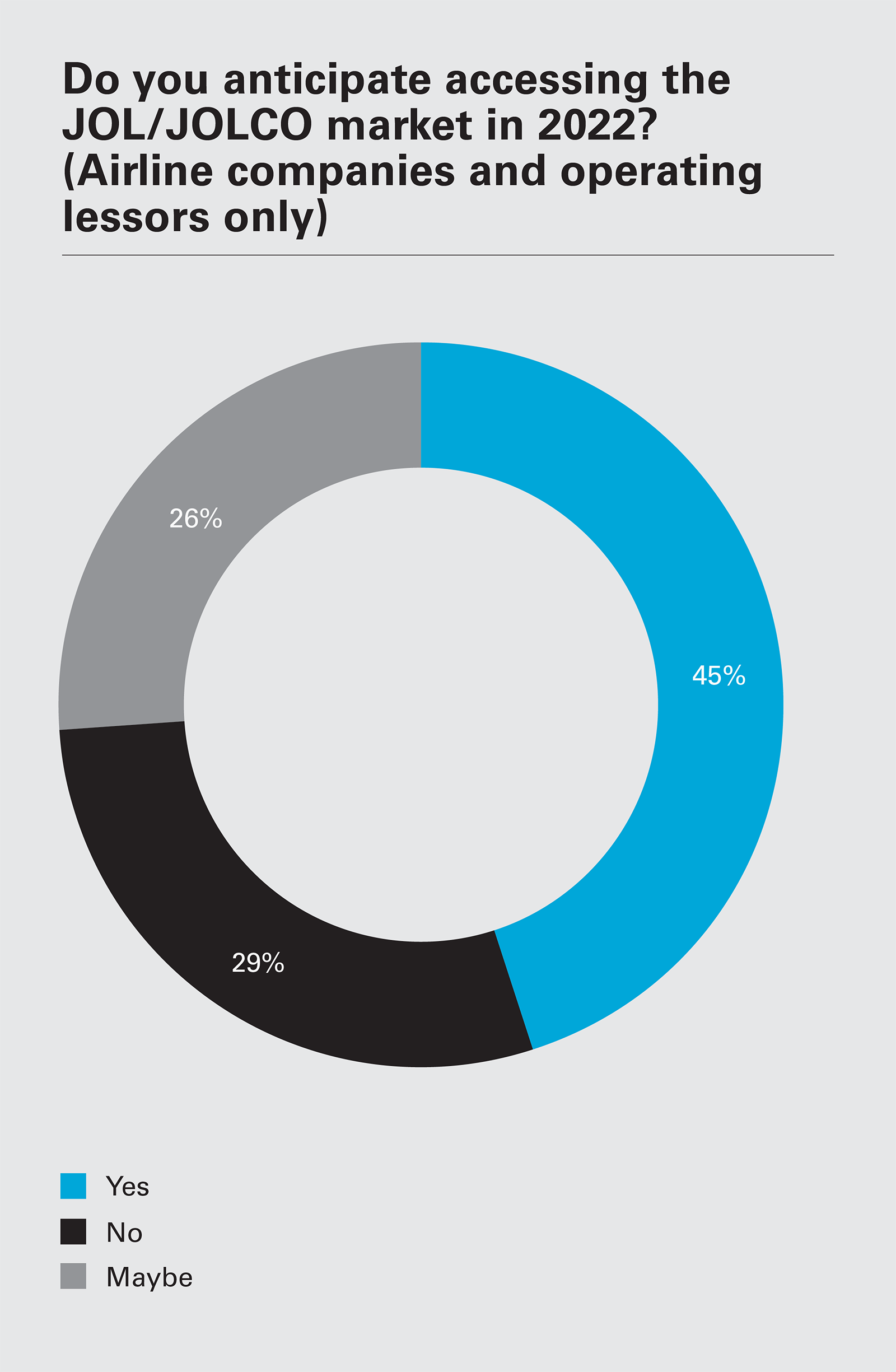 Do you anticipate accessing the JOL/JOLCO market in 2022? (Airline companies and operating lessors only)

26%

45%

29%

Yes
No
Maybe