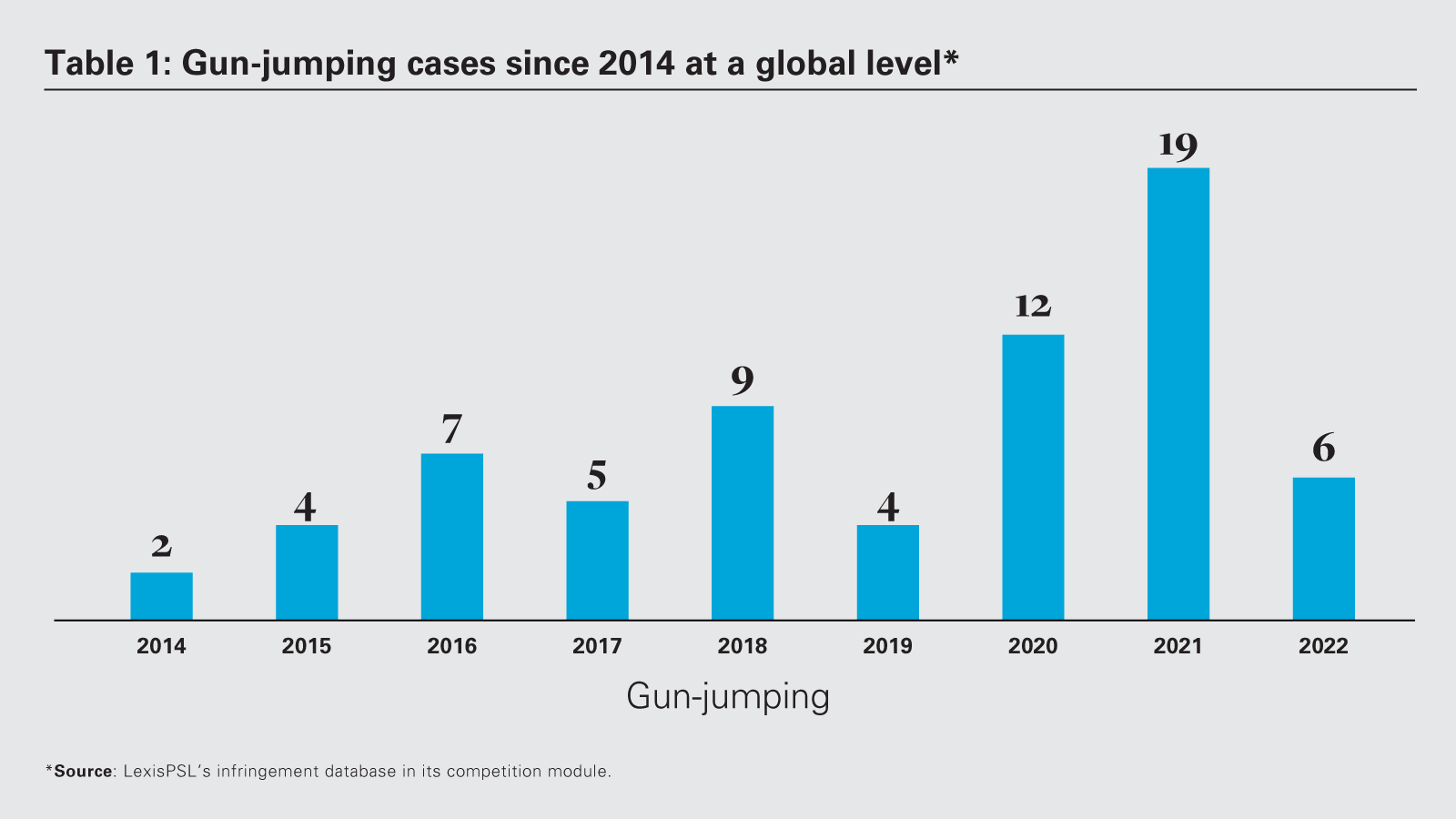 Table 1: Gun-jumping cases since 2014 at a global level*

2
4
7
5
9
4
12
19
6

2014 2015 2016 2017 2018 2019 2020 2021 2022

Gun-jumping

*Source: LexisPSL's infringement database in its competition module.