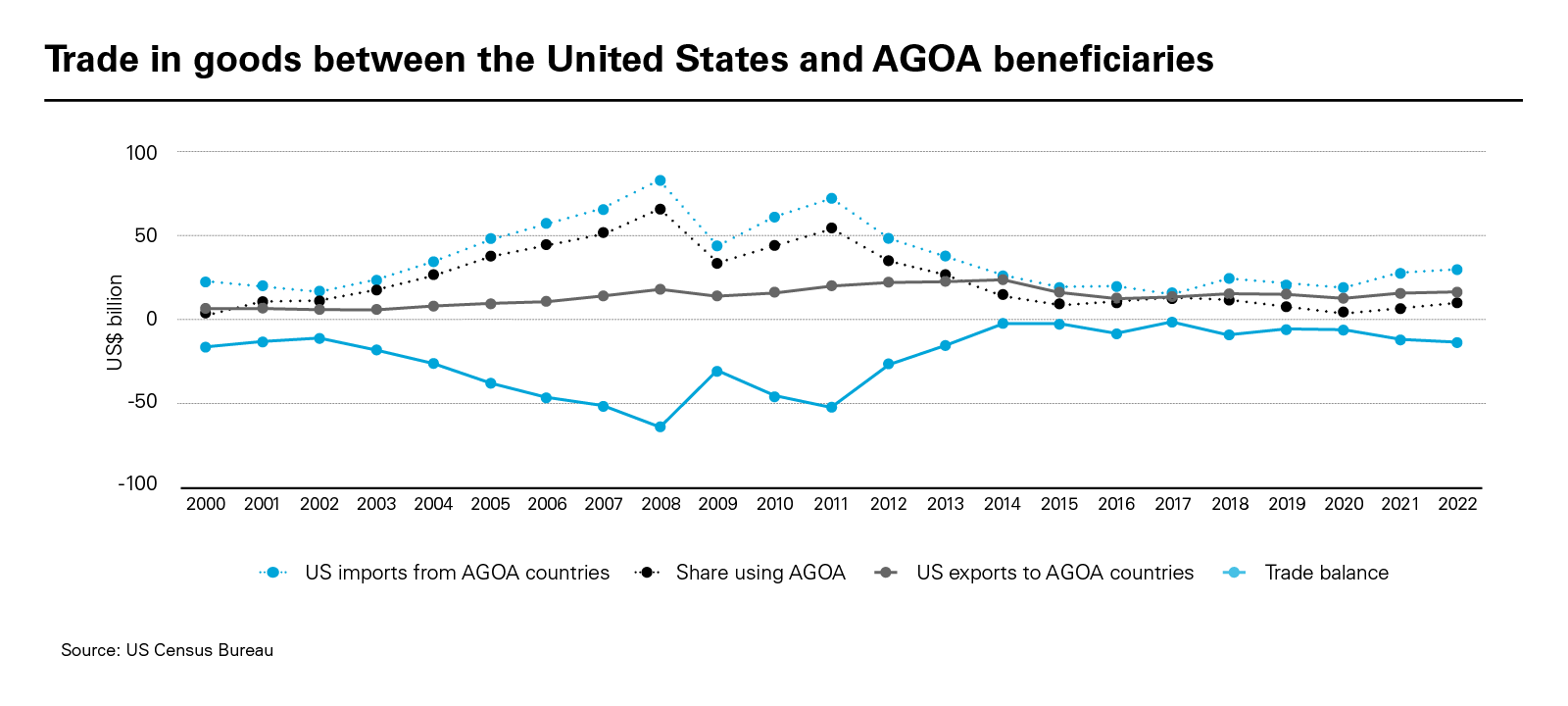 Trade in goods between the United States and AGOA beneficiaries

100
50
0
-50
-100

US$ billion

2000 2001 2002 2003 2004 2005 2006 2007 2008 2009 2010 2011 2012 2013 2014 2015 2016 2017 2018 2019 2020 2021 2022

US imports from AGOA countries
Share using AGOA
US exports to AGOA countries
Trade balance

Source: US Census Bureau