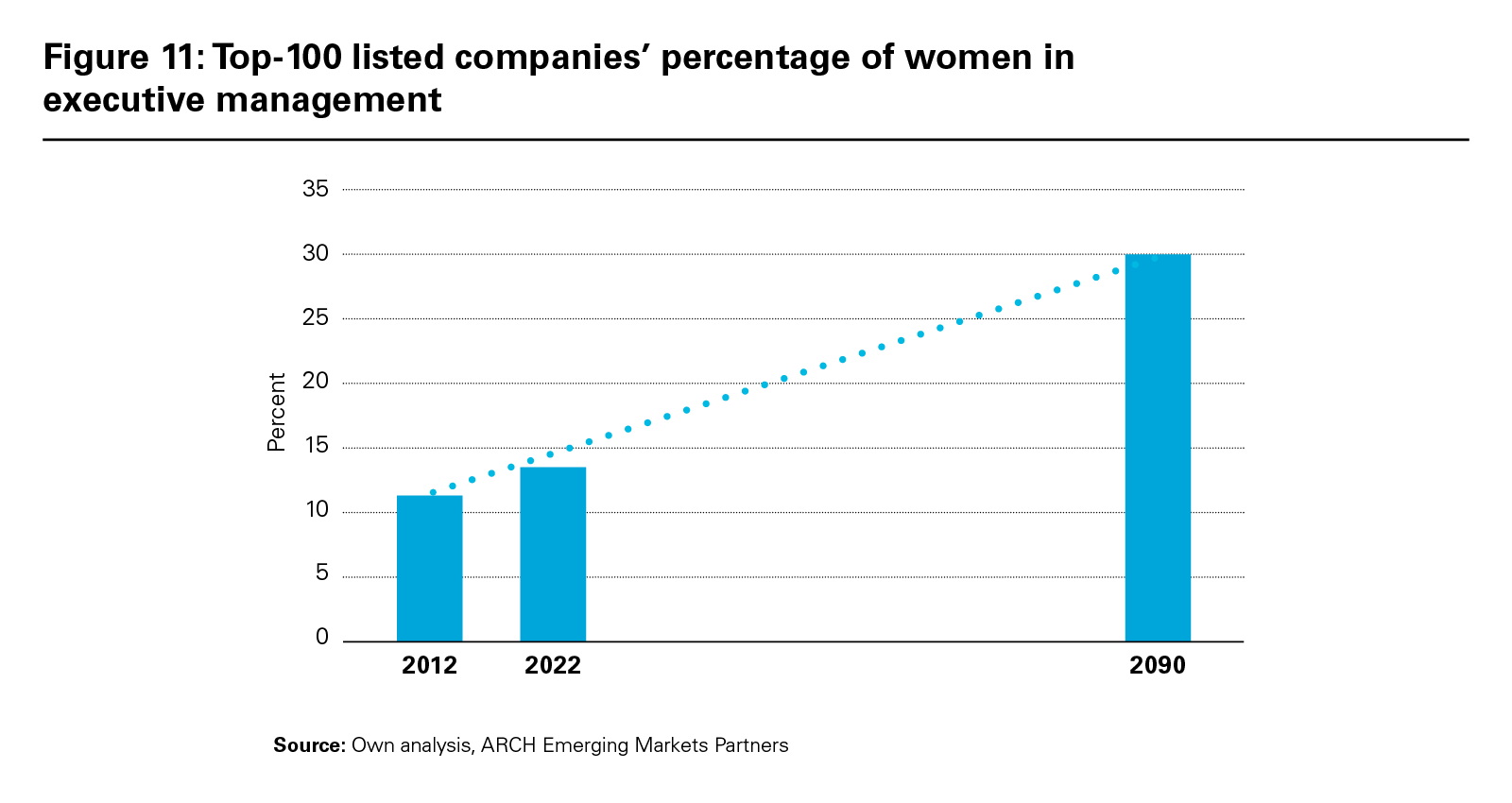 Figure 11: Top-100 listed companies' percentage of women in executive management

35
30
25
20
15
10
5
0

Percent

2012
2022
2090

Source: Own analysis, ARCH Emerging Markets Partners