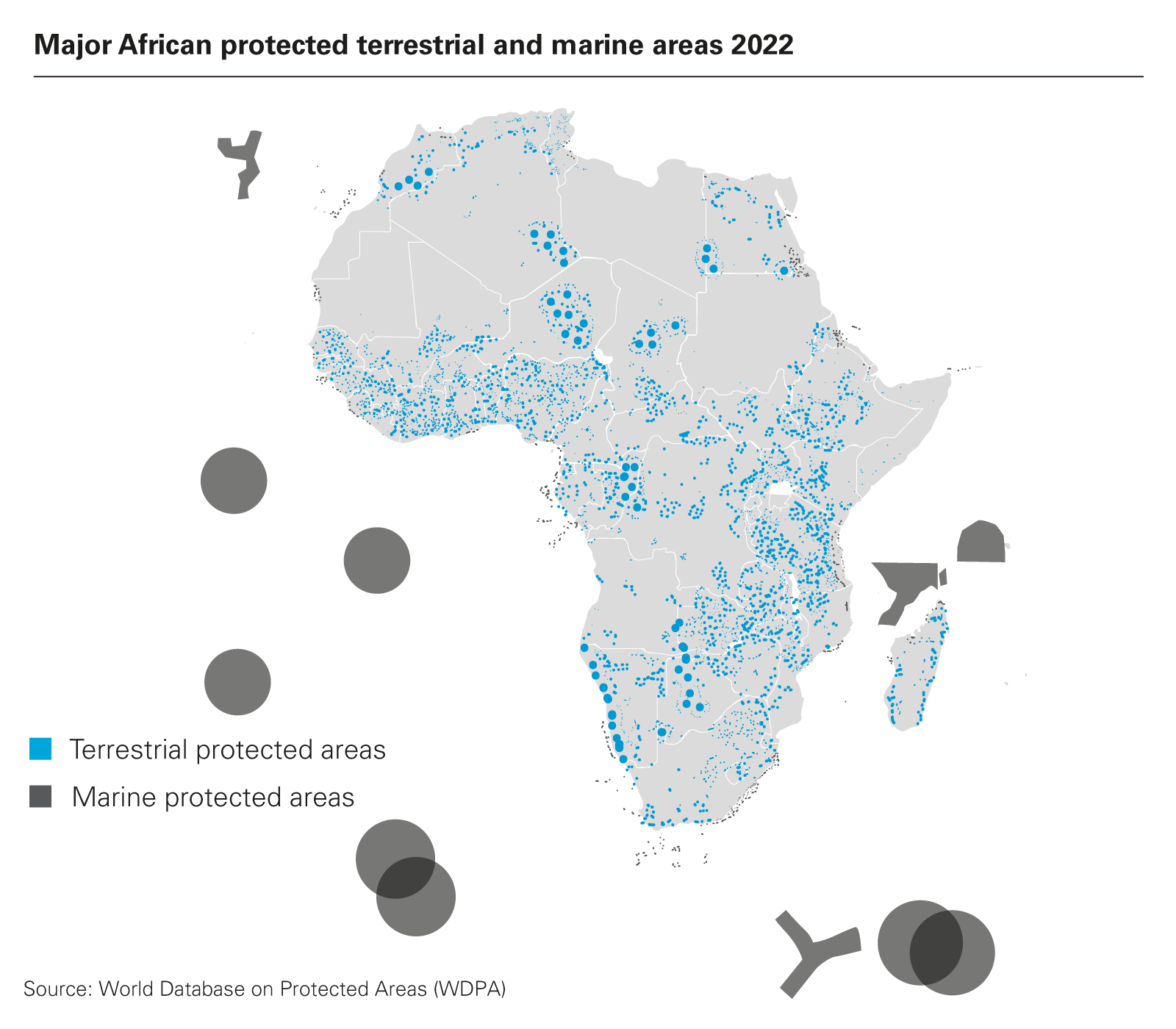 Major African protected terrestrial and marine areas 2022

Terrestrial protected areas

Marine protected areas

Source: World Database on Protected Areas (WDPA)