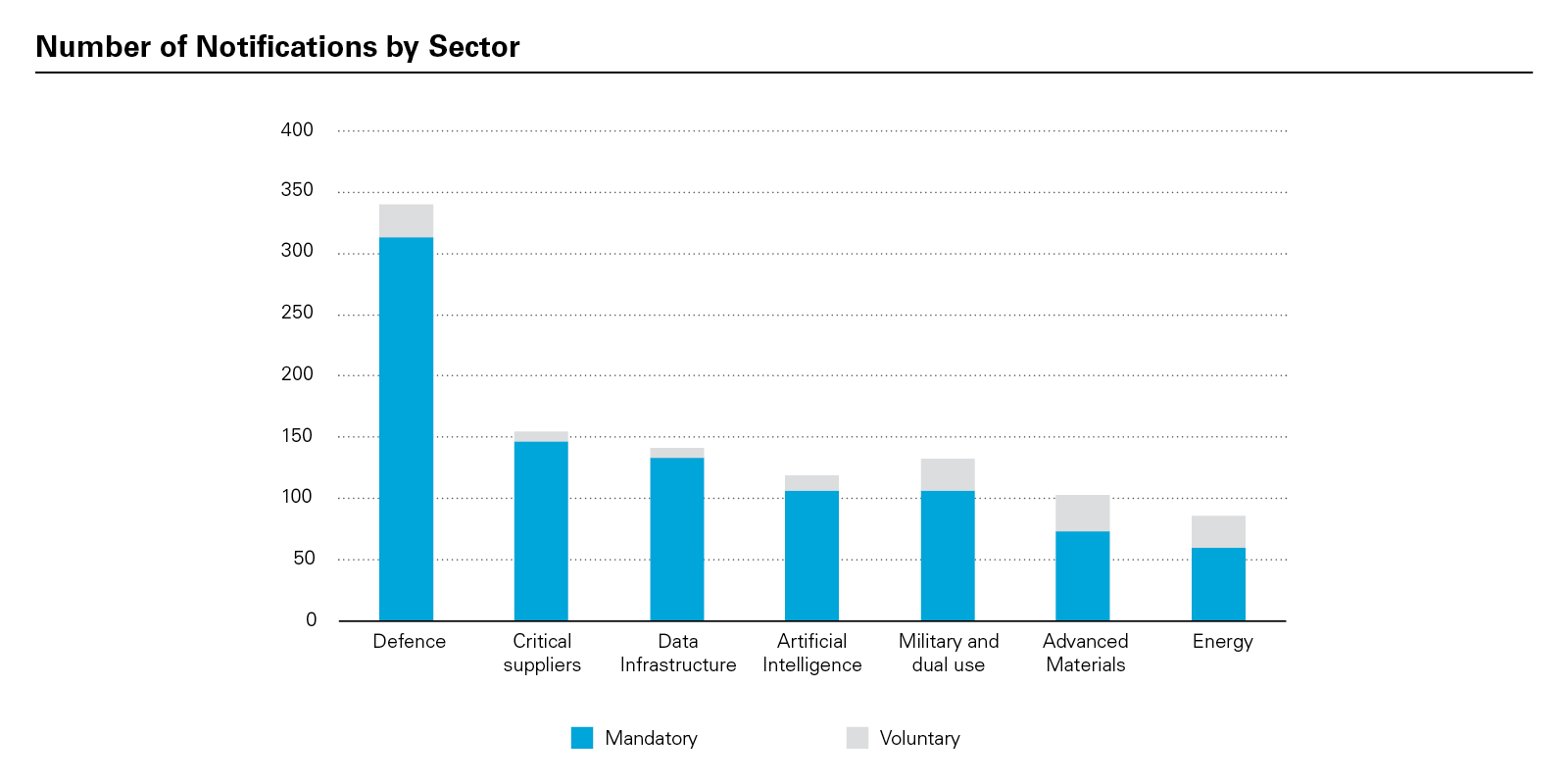 Number of Notifications by Sector

400
350
300
250
200
150
100
50
0

Defence
Critical suppliers
Data Infrastructure
Artificial Intelligence
Military and dual use
Advanced Materials
Energy

Mandatory
Voluntary