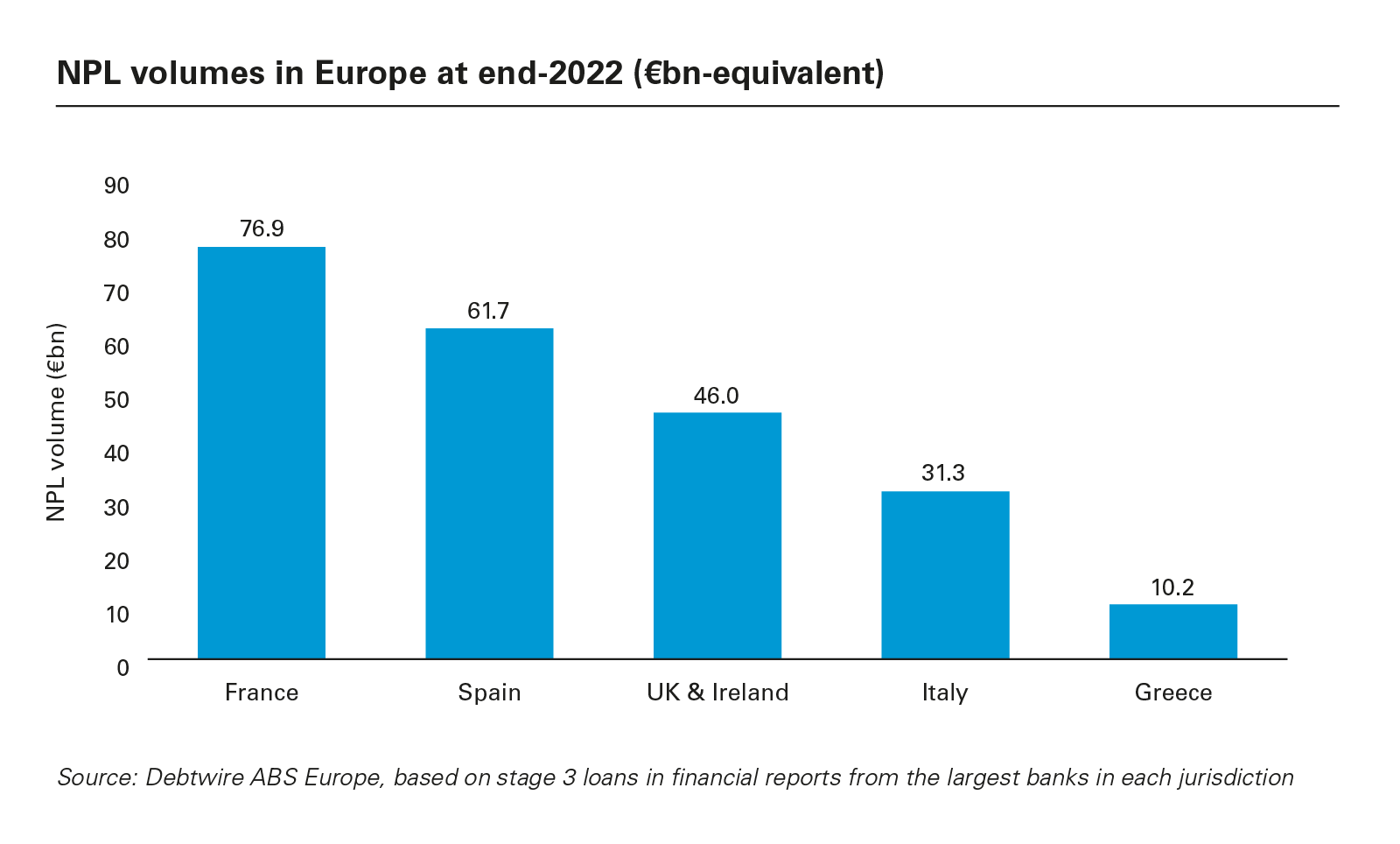 NPL volumes in Europe at end-2022 (€bn-equivalent)

NPL volume (€bn)

90
80
70
60
50
40
30
20
10
0

76.9
61.7
46.0
31.3
10.2

France
Spain
UK & Ireland
Italy
Greece

Source: Debtwire ABS Europe, based on stage 3 loans in financial reports from the largest banks in each jurisdiction