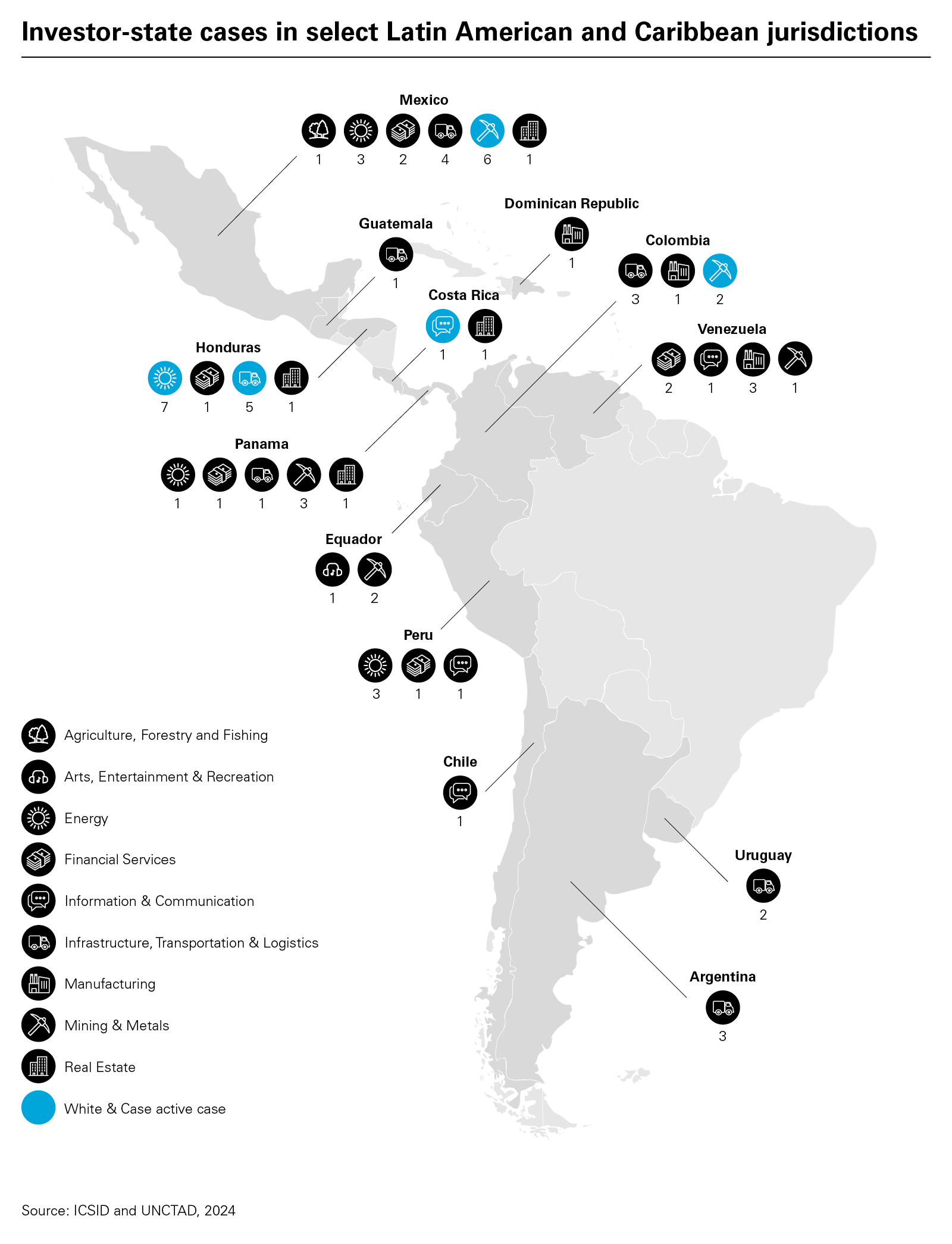 Investor-state cases in select Latin American and Caribbean jurisdictions

Mexico
1 3 2 4 6 1

Dominican Republic
1

Guatemala
1

Colombia
3 1 2

Costa Rica
1 1

Venezuela
2 1 3 1

Honduras
7 1 5 1

Panama
1 1 1 3 1

Equador
1 2

Peru
3 1 1

Chile
1

Uruguay
2

Argentina
3

Agriculture, Forestry and Fishing
Arts, Entertainment & Recreation
Energy
Financial Services
Information & Communication
Infrastructure, Transportation & Logistics
Manufacturing
Mining & Metals
Real Estate
White & Case active case

Source: ICSID and UNCTAD, 2024