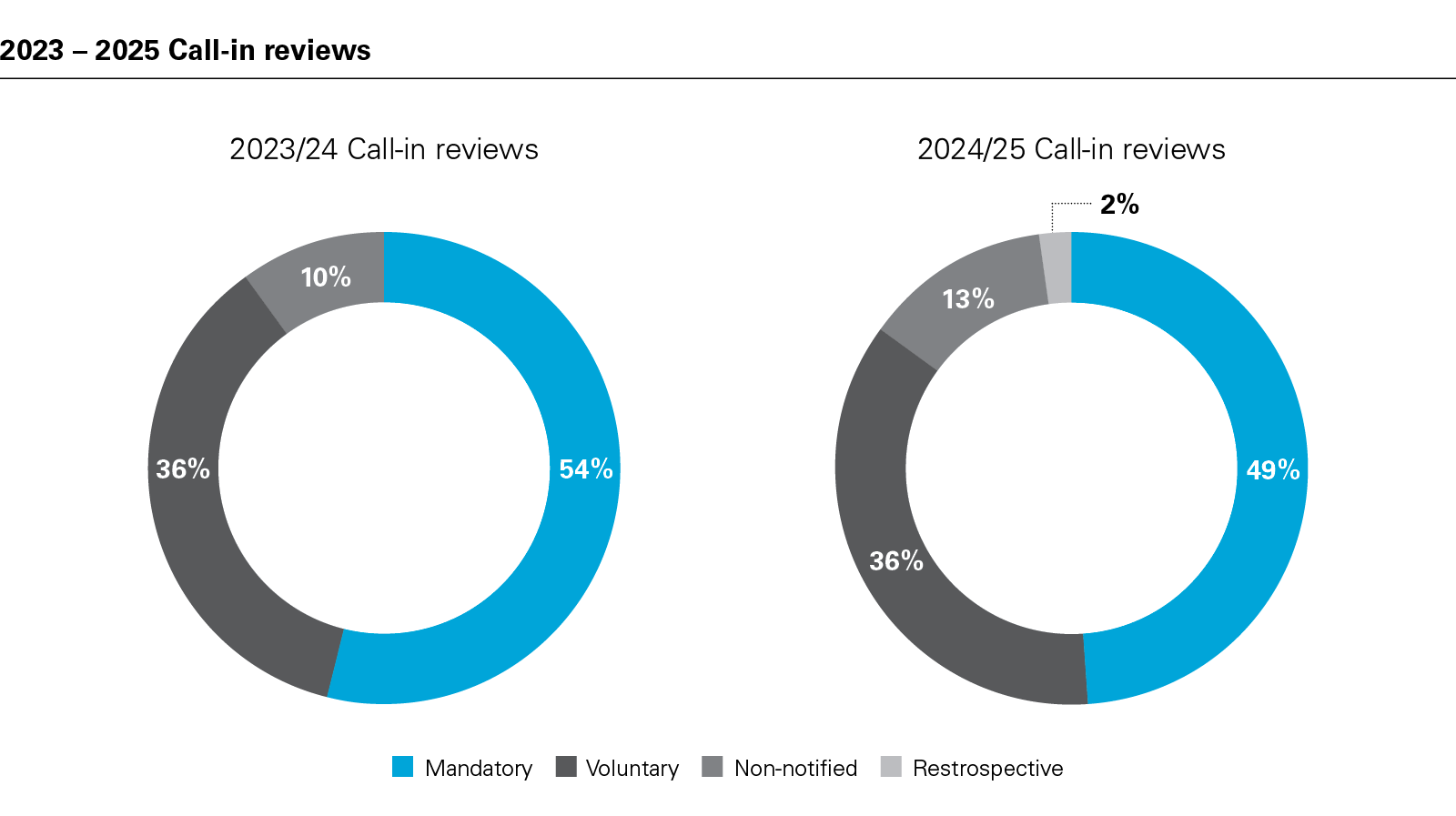 2023 – 2025 Call-in reviews

2023/24 Call-in reviews

10%

36%

54%

2024/25 Call-in reviews

2%

13%

36%

49%

Mandatory Voluntary Non-notified Restrospective