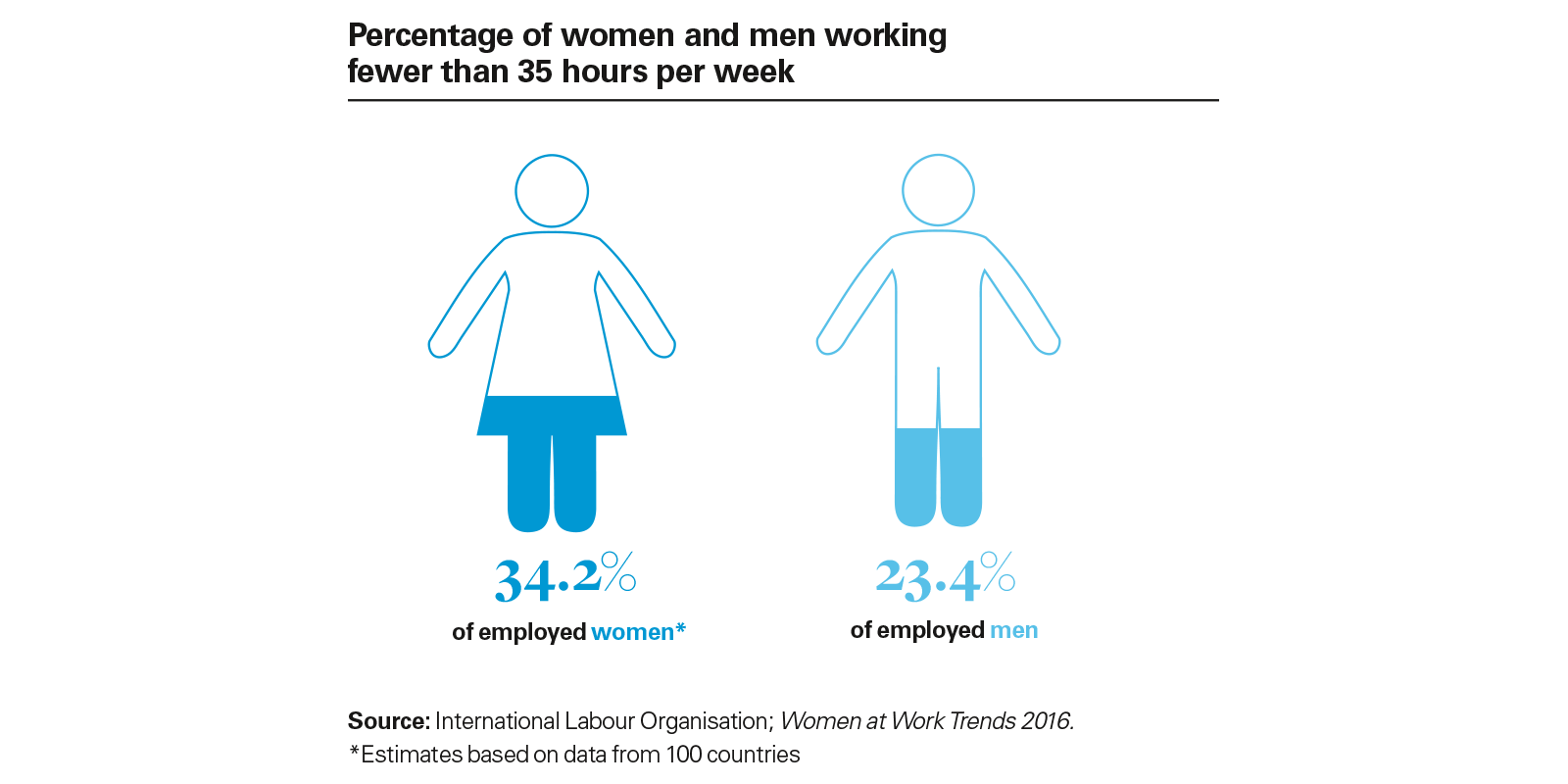 Percentage of women and men working fewer than 35 hours per week

34.2%
of employed women*

23.4%
of employed men

Source: International Labour Organisation; Women at Work Trends 2016.
*Estimates based on data from 100 countries