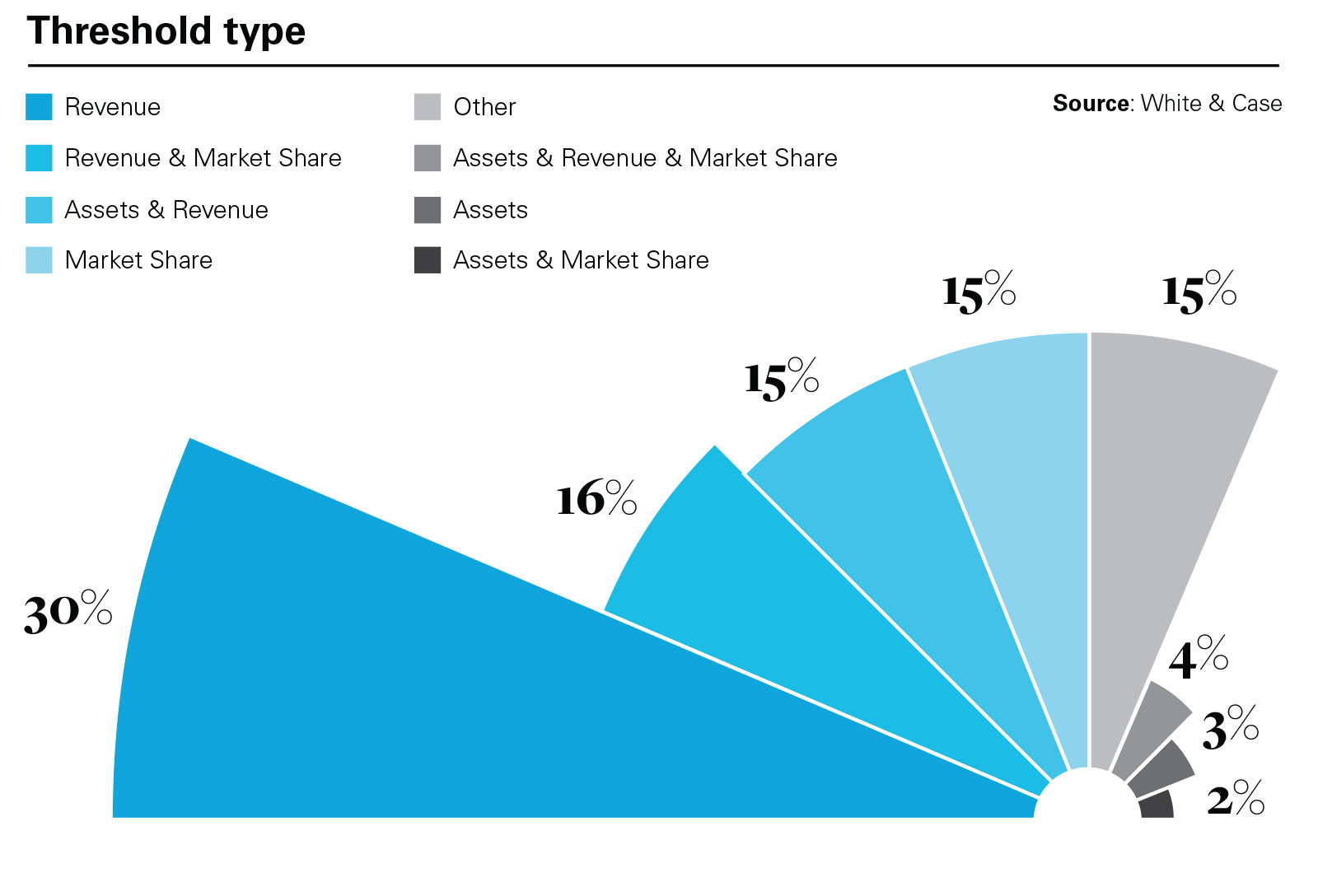 Threshold type

Revenue
Revenue & Market Share
Assets & Revenue
Market Share
Other
Assets & Revenue & Market Share
Assets
Assets & Market Share

Source: White & Case

30%
16%
15%
15%
15%
4%
3%
2%