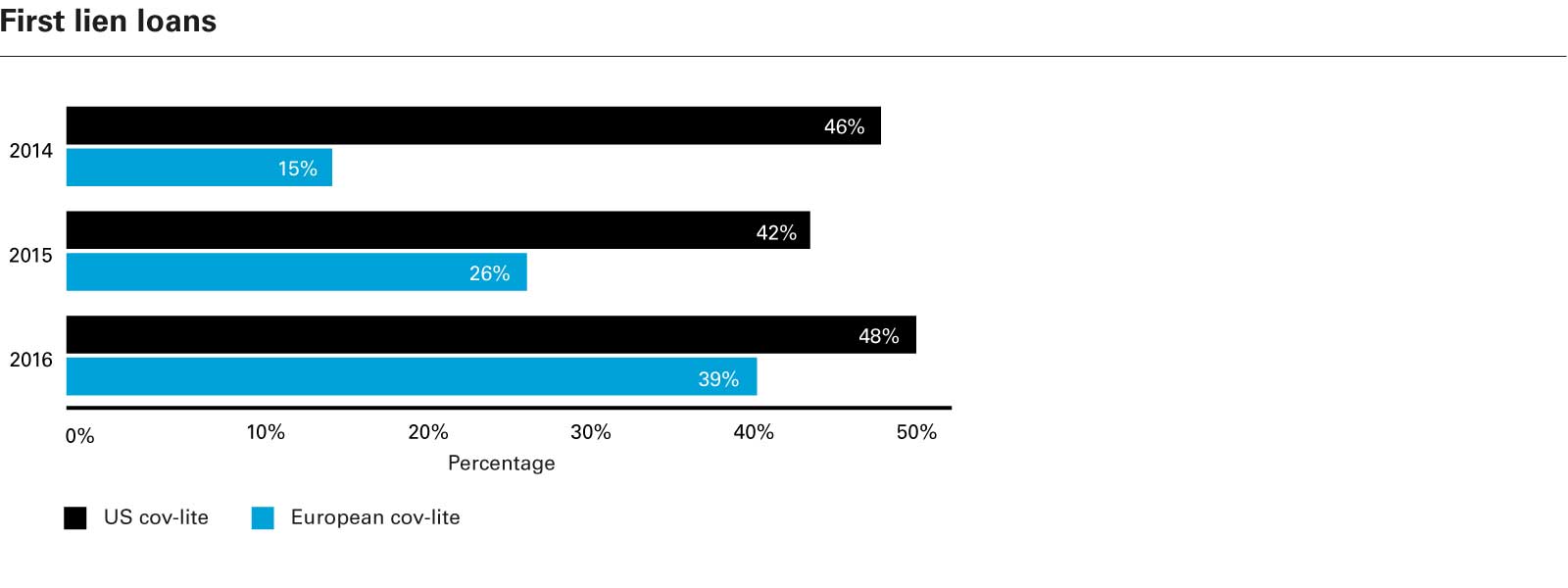 First lien loans

2014
46%
15%

2015
42%
26%

2016
48%
39%

0%
10%
20%
30%
40%
50%
Percentage

US cov-lite
European cov-lite