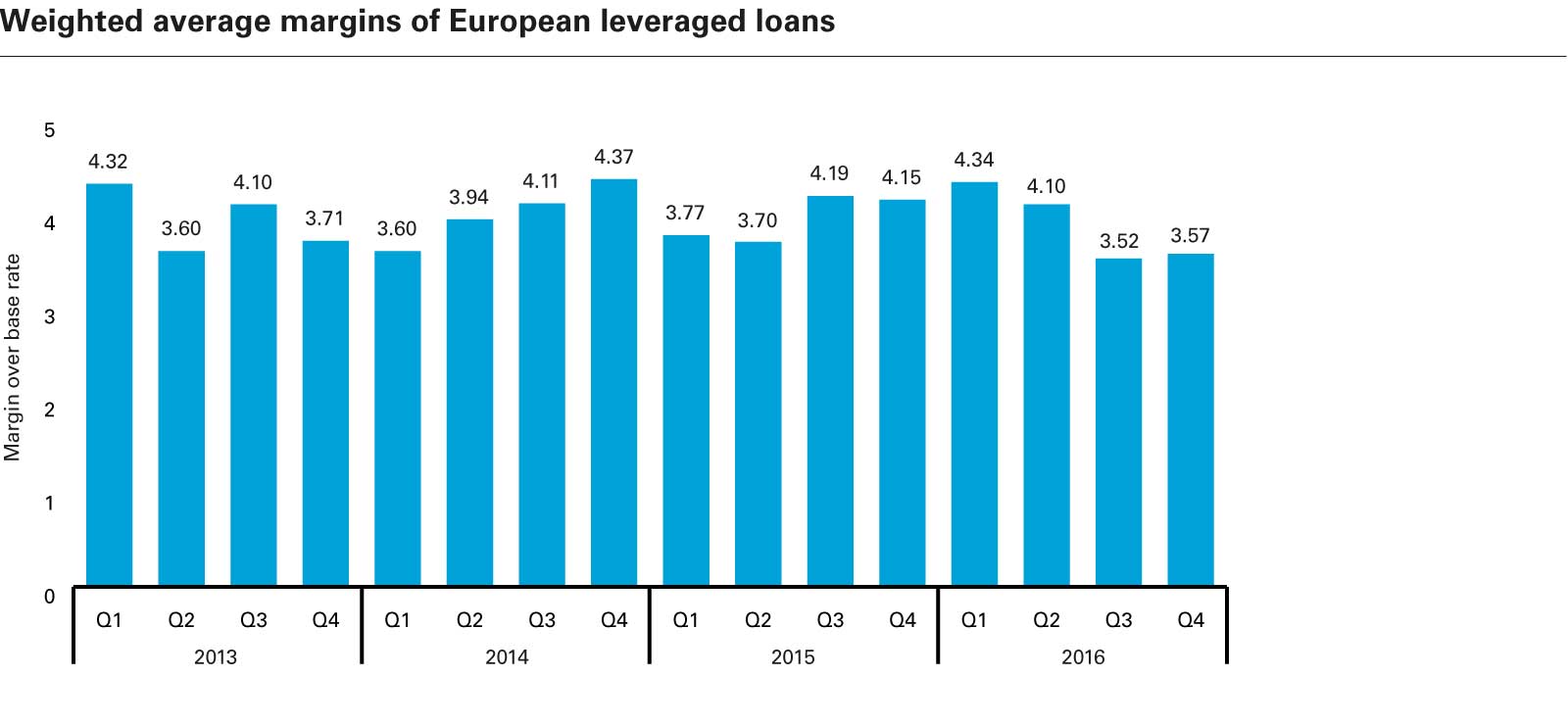 Weighted average margins of European leveraged loans

Margin over base rate

5
4
3
2
1
0

4.32
3.60
4.10
3.71
3.60
3.94
4.11
4.37
3.77
3.70
4.19
4.15
4.34
4.10
3.52
3.57

Q1 Q2 Q3 Q4 Q1 Q2 Q3 Q4 Q1 Q2 Q3 Q4 Q1 Q2 Q3 Q4

2013
2014
2015
2016