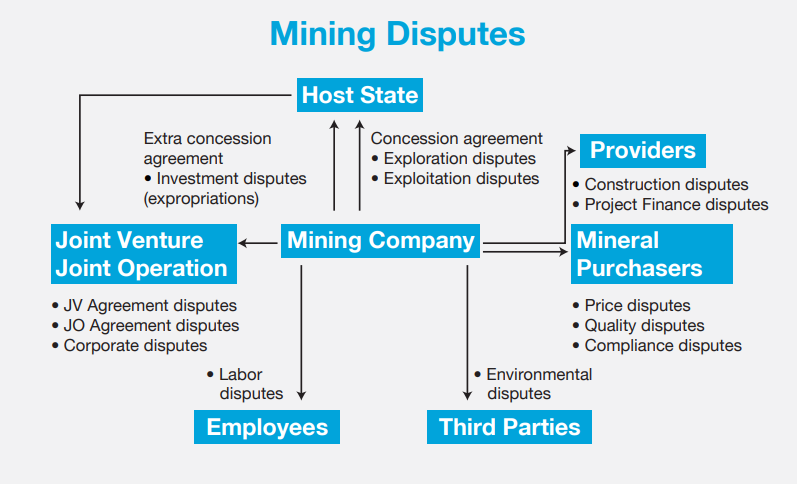 Mining Disputes

Host State

Extra concession agreement
• Investment disputes (expropriations)

Concession agreement
• Exploration disputes
• Exploitation disputes

Providers

• Construction disputes
• Project Finance disputes

Joint Venture
Joint Operation

Mining Company

Mineral Purchasers

• JV Agreement disputes
• JO Agreement disputes
• Corporate disputes

• Price disputes
• Quality disputes
• Compliance disputes

• Labor disputes

• Environmental disputes

Employees

Third Parties