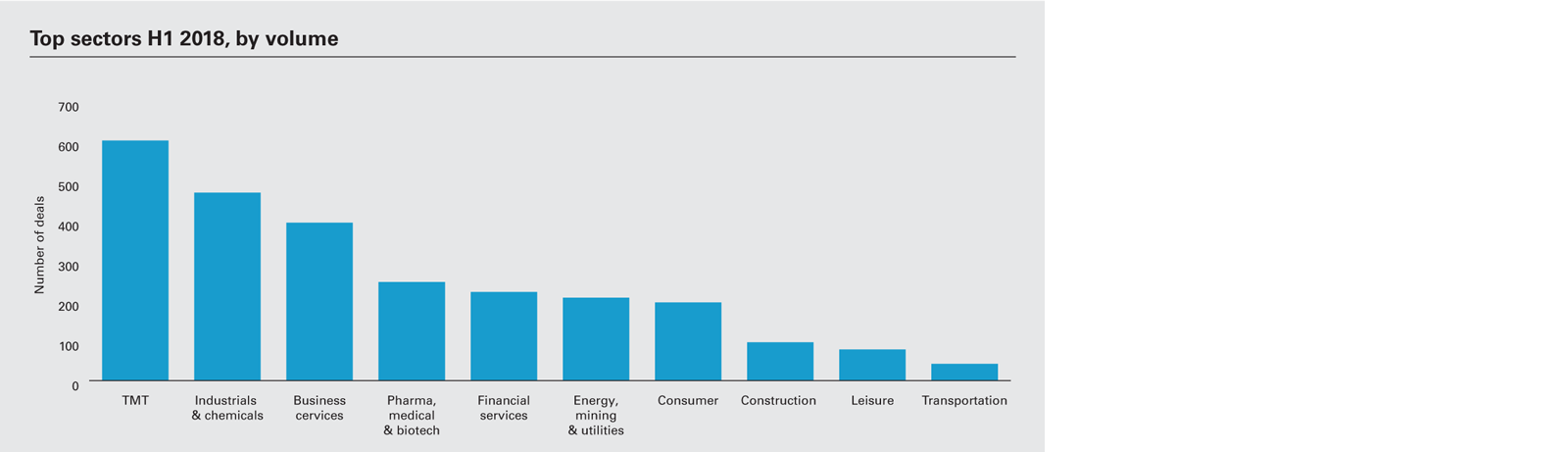 Top sectors H1 2018, by volume

Number of deals

700
600
500
400
300
200
100
0

TMT
Industrials & chemicals
Business cervices
Pharma, medical & biotech
Financial services
Energy, mining & utilities
Consumer
Construction
Leisure
Transportation